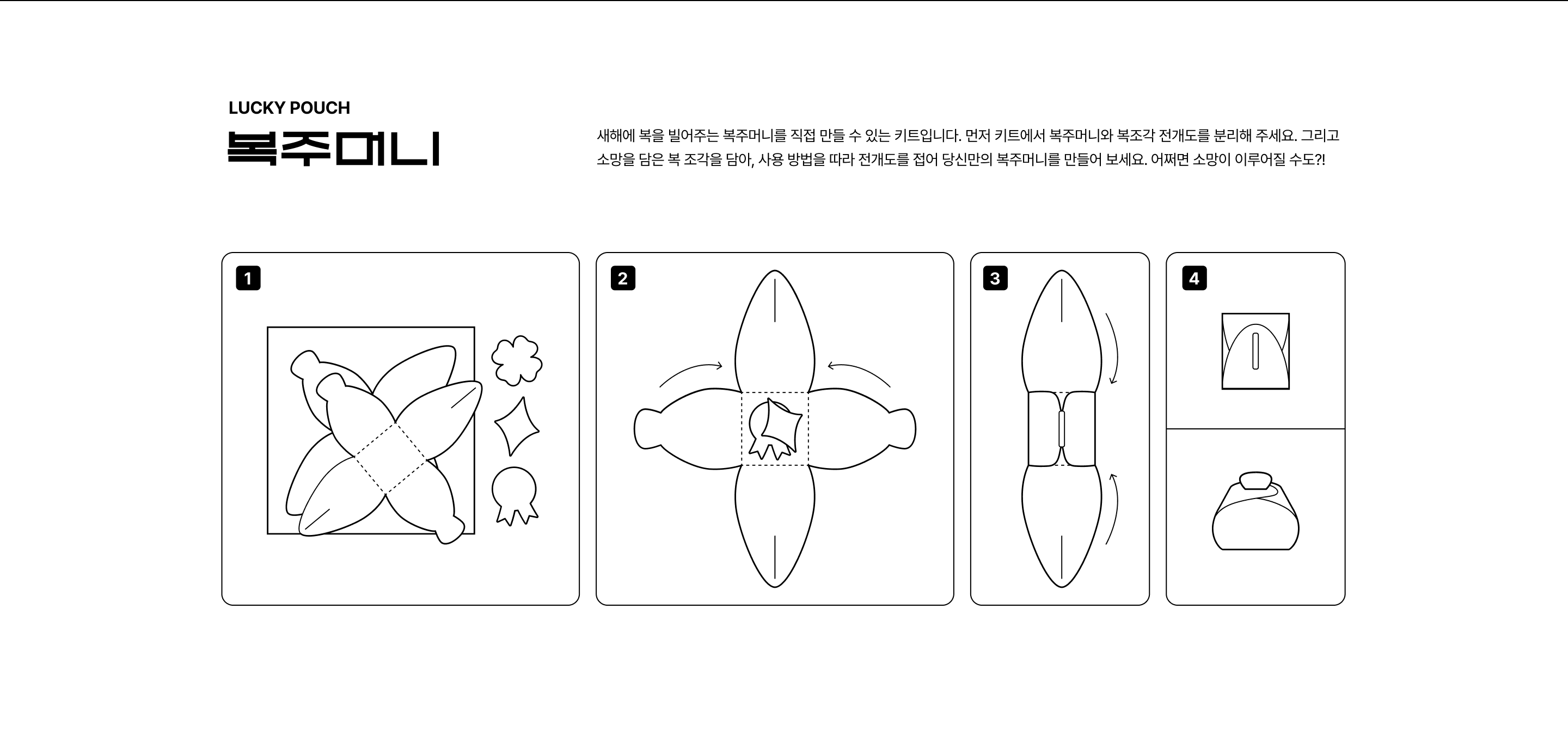 LUCKY POUCH
복주머니

새해에 복을 빌어주는 복주머니를 직접 만들 수 있는 키트입니다. 먼저 키트에서 복주머니와 복조각 전개도를 분리해 주세요. 그리고 소망을 담은 복 조각을 담아, 사용 방법을 따라 전개도를 접어 당신만의 복주머니를 만들어 보세요. 어쩌면 소망이 이루어질 수도?!

1

2

3

4