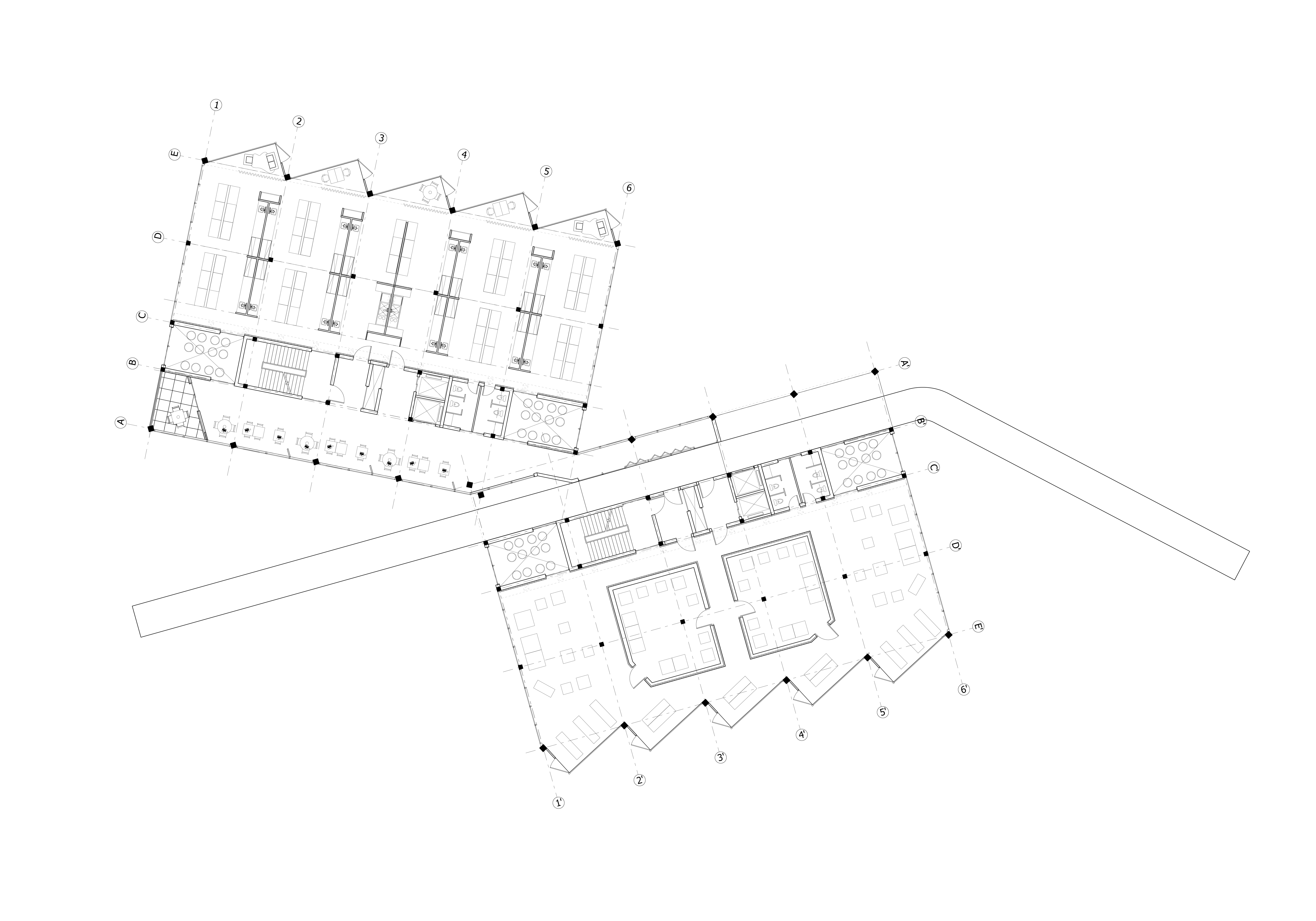 1
2
3
4
5
6
E
D
C
B
A
A'
B'
C'
D'
E'
6'
5'
4'
3'
2'
1'