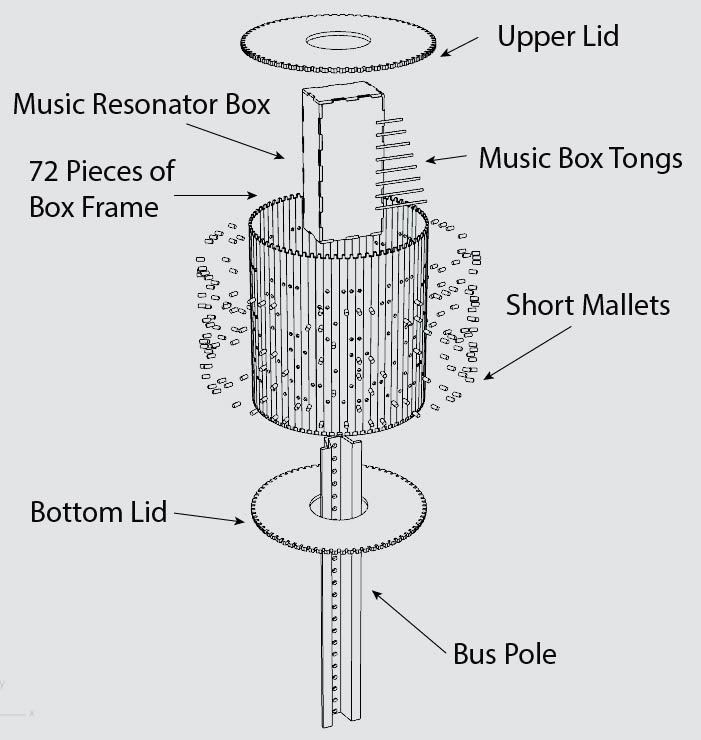 Upper Lid

Music Resonator Box

Music Box Tongs

72 Pieces of Box Frame

Short Mallets

Bottom Lid

Bus Pole