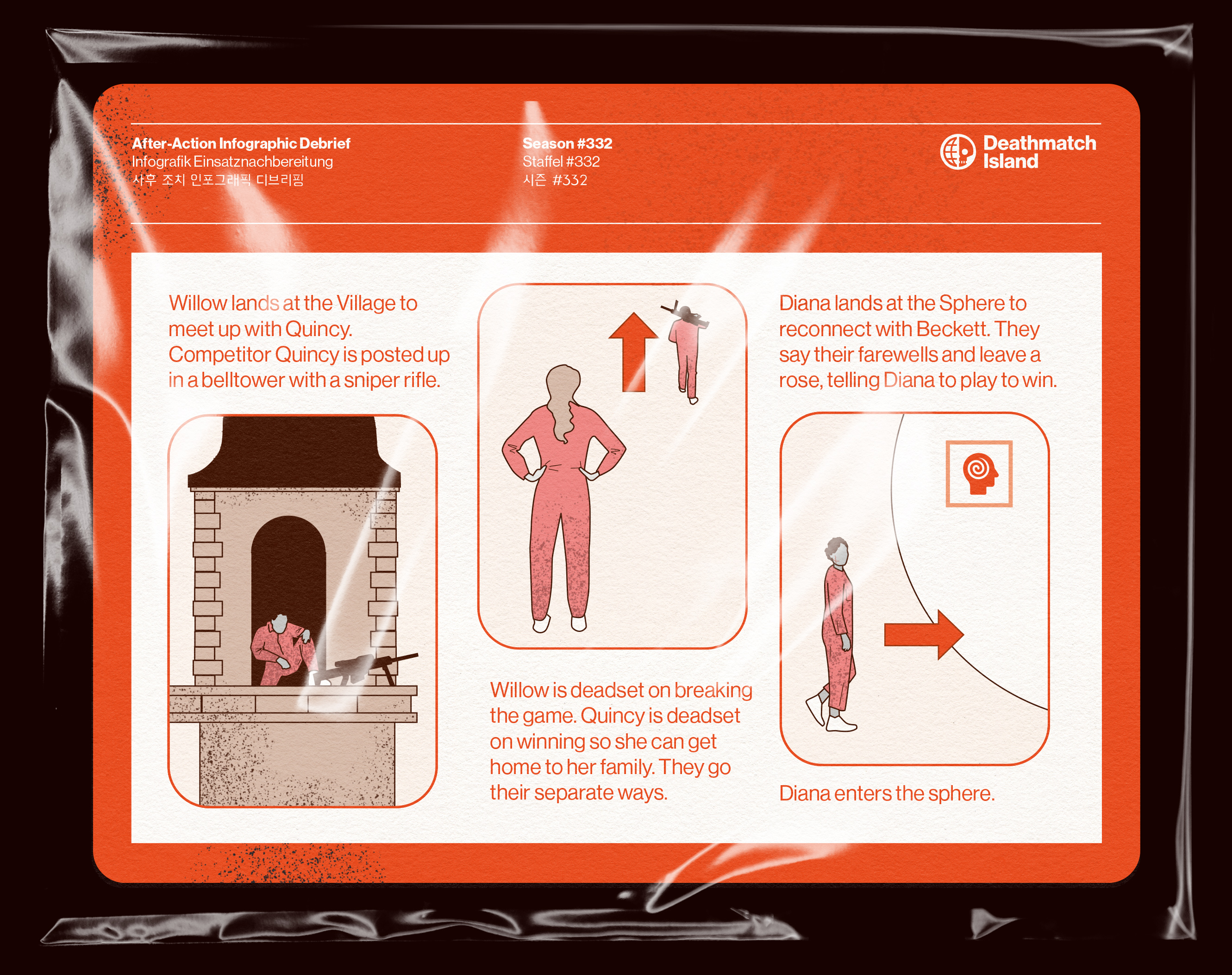 After-Action Infographic Debrief
Infografik Einsatznachbereitung
사후 조치 인포그래픽 디브리핑

Season #332
Staffel #332
시즌 #332

Deathmatch Island

Willow lands at the Village to meet up with Quincy. Competitor Quincy is posted up in a belltower with a sniper rifle.

Willow is deadset on breaking the game. Quincy is deadset on winning so she can get home to her family. They go their separate ways.

Diana lands at the Sphere to reconnect with Beckett. They say their farewells and leave a rose, telling Diana to play to win.

Diana enters the sphere.