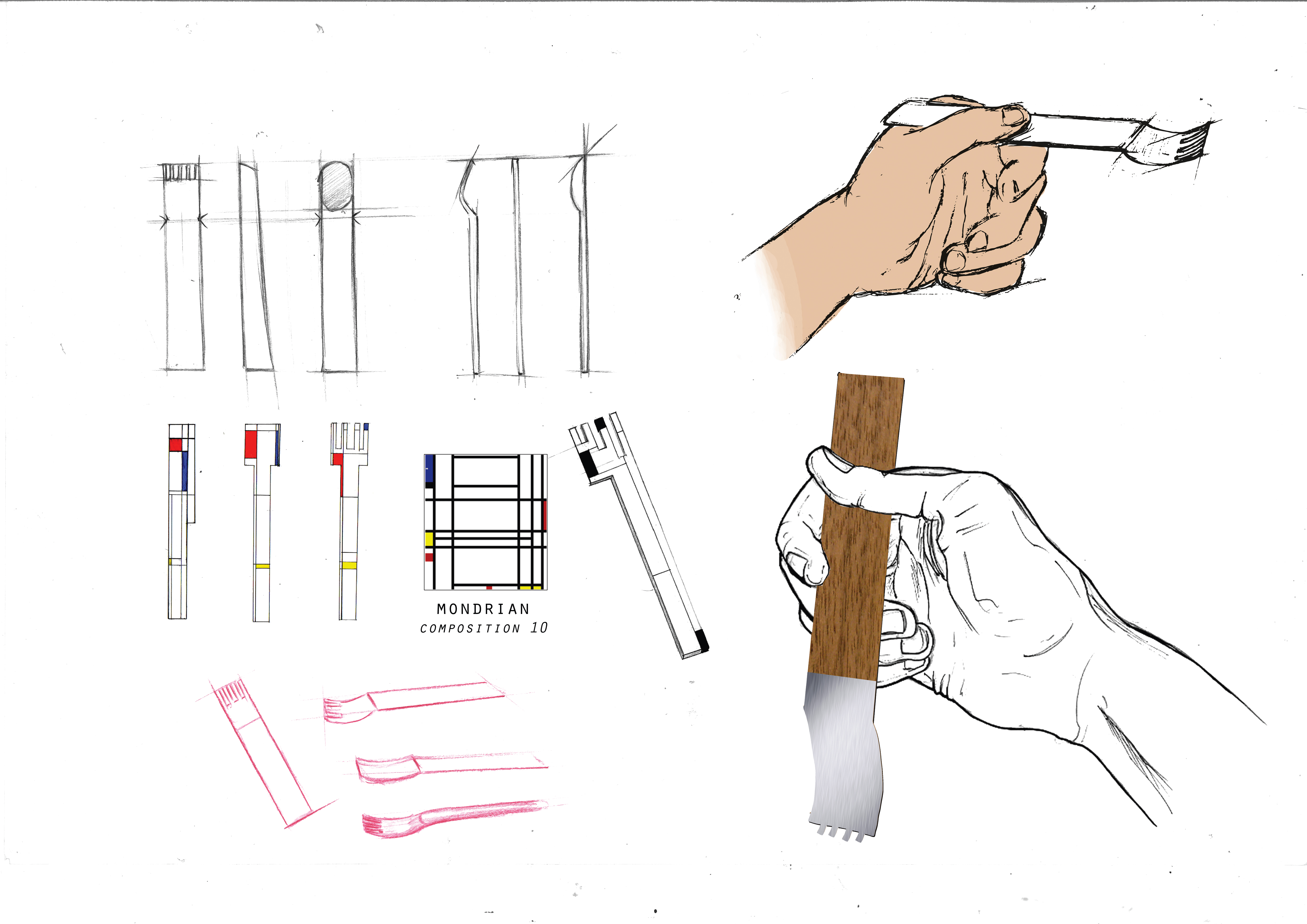 MONDRIAN
COMPOSITION 10