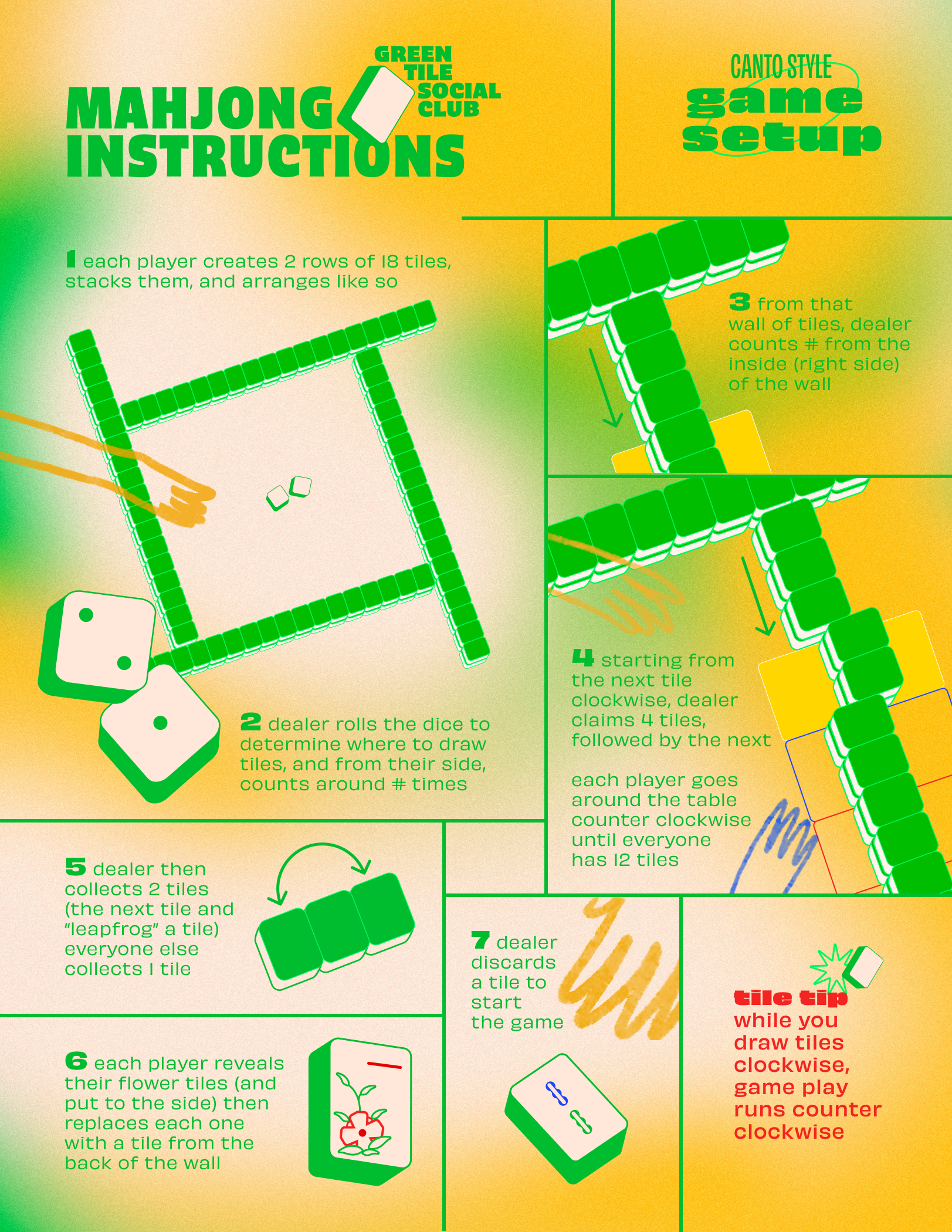 MAHJONG INSTRUCTIONS

GREEN TILE SOCIAL CLUB

CANTO STYLE
game setup

1 each player creates 2 rows of 18 tiles, stacks them, and arranges like so

2 dealer rolls the dice to determine where to draw tiles, and from their side, counts around # times

3 from that wall of tiles, dealer counts # from the inside (right side) of the wall

4 starting from the next tile clockwise, dealer claims 4 tiles, followed by the next

each player goes around the table counter clockwise until everyone has 12 tiles

5 dealer then collects 2 tiles (the next tile and "leapfrog" a tile) everyone else collects 1 tile

6 each player reveals their flower tiles (and put to the side) then replaces each one with a tile from the back of the wall

7 dealer discards a tile to start the game

tile tip
while you draw tiles clockwise, game play runs counter clockwise