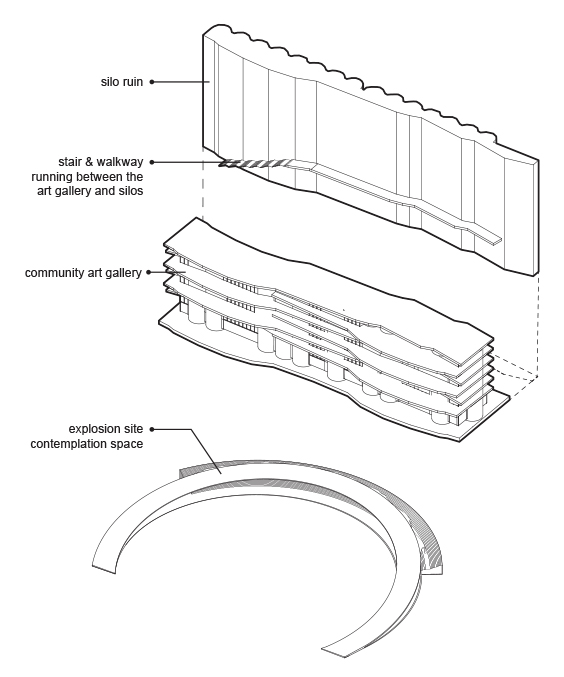 silo ruin

stair & walkway running between the art gallery and silos

community art gallery

explosion site contemplation space