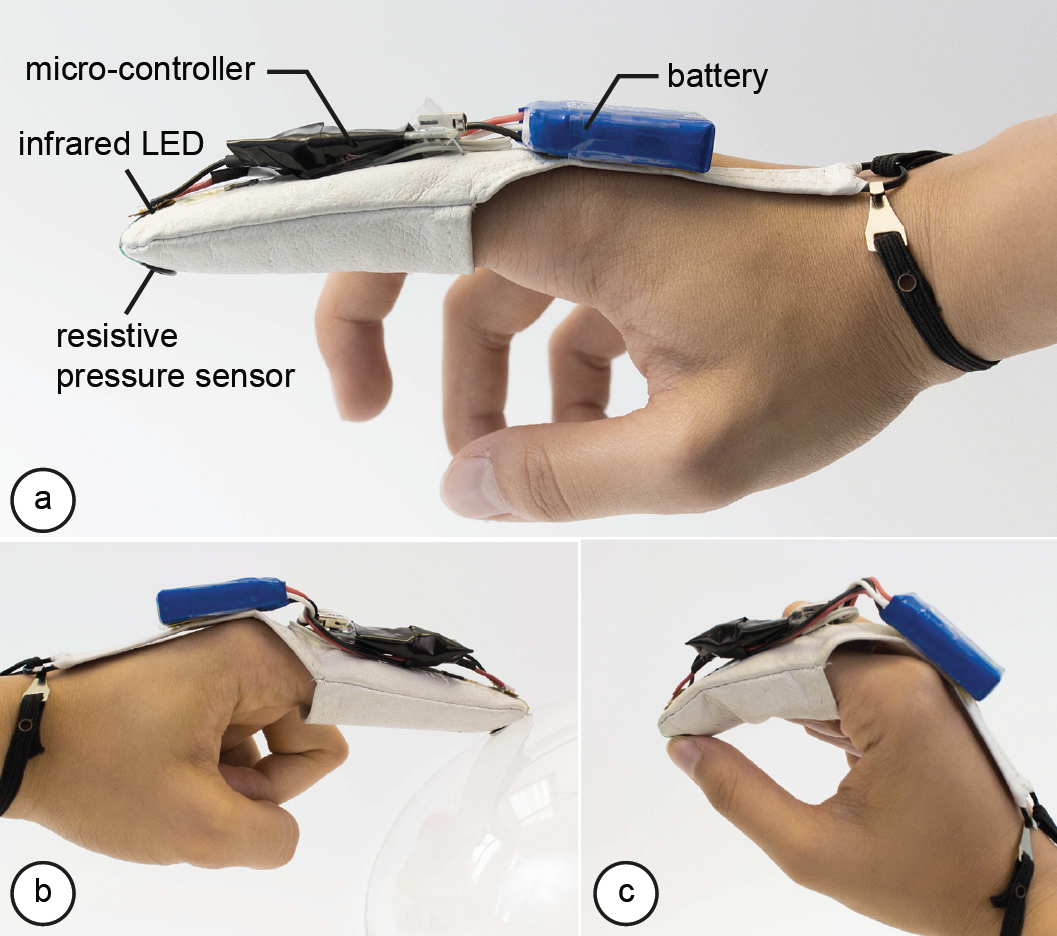 micro-controller
battery
infrared LED
resistive pressure sensor
a
b
c