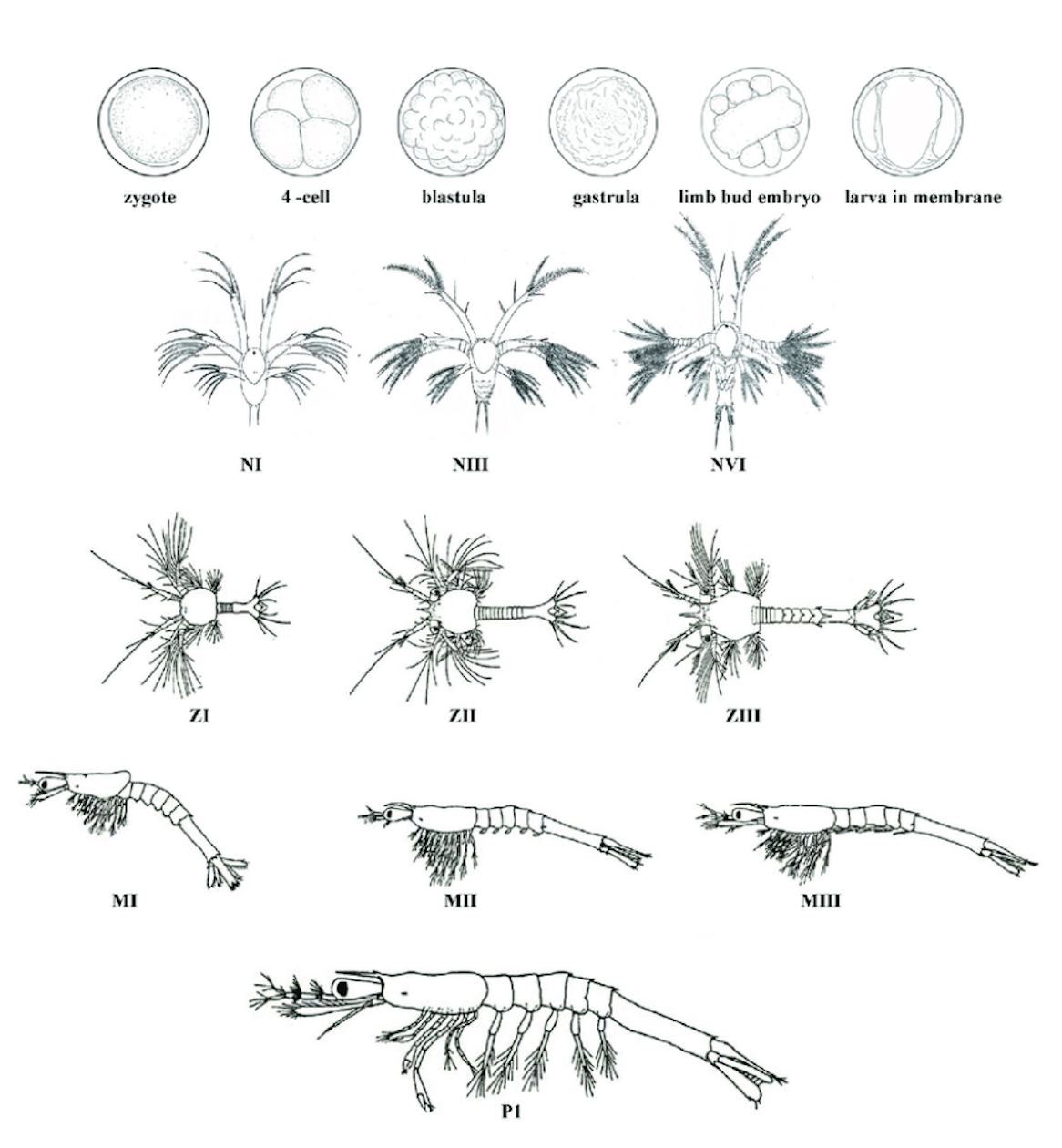 zygote 4 -cell blastula gastrula limb bud embryo larva in membrane

NI NIII NVI

ZI ZII ZIII

MI MII MIII

P1