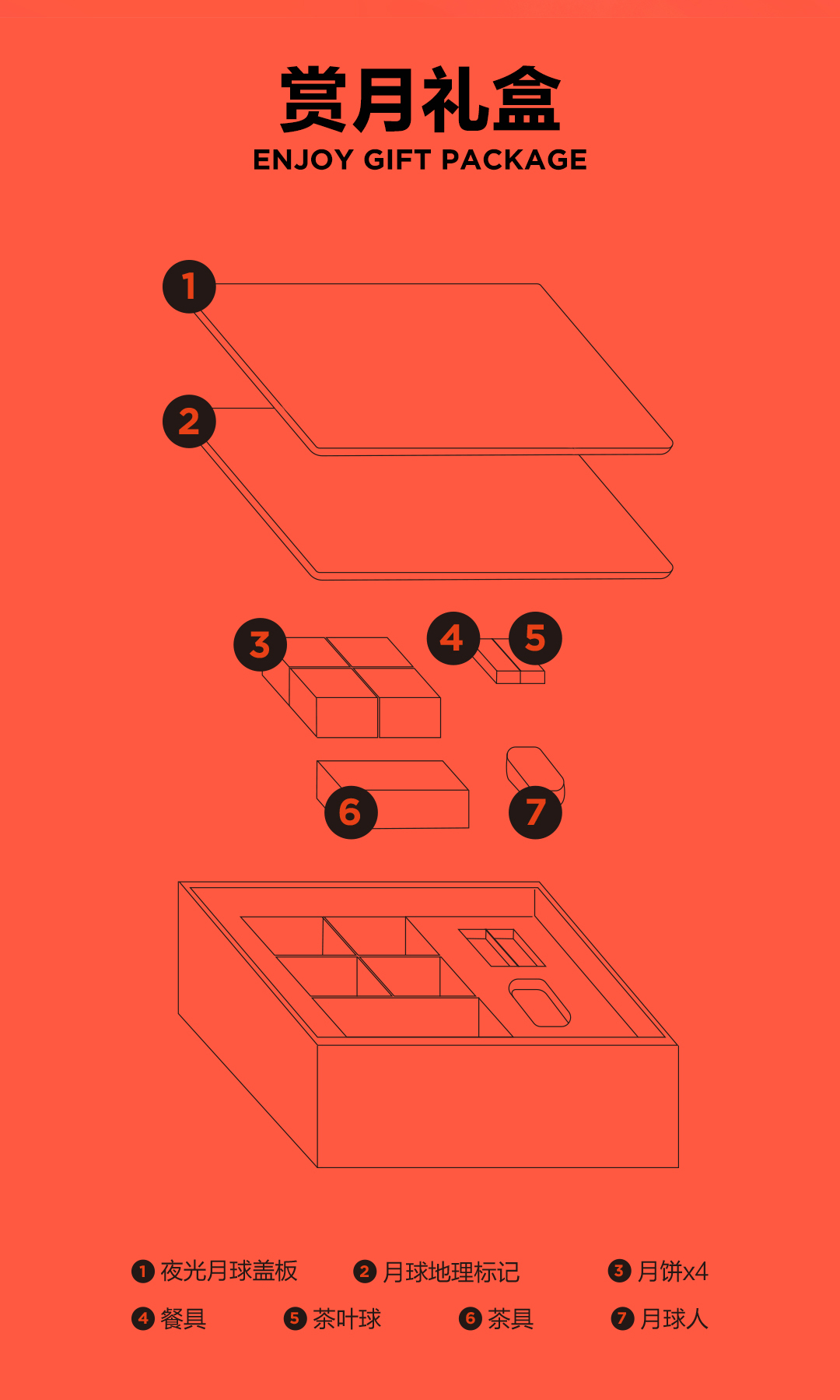 赏月礼盒
ENJOY GIFT PACKAGE

1

2

3 4 5

6 7

1 夜光月球盖板 2 月球地理标记 3 月饼x4
4 餐具 5 茶叶球 6 茶具 7 月球人