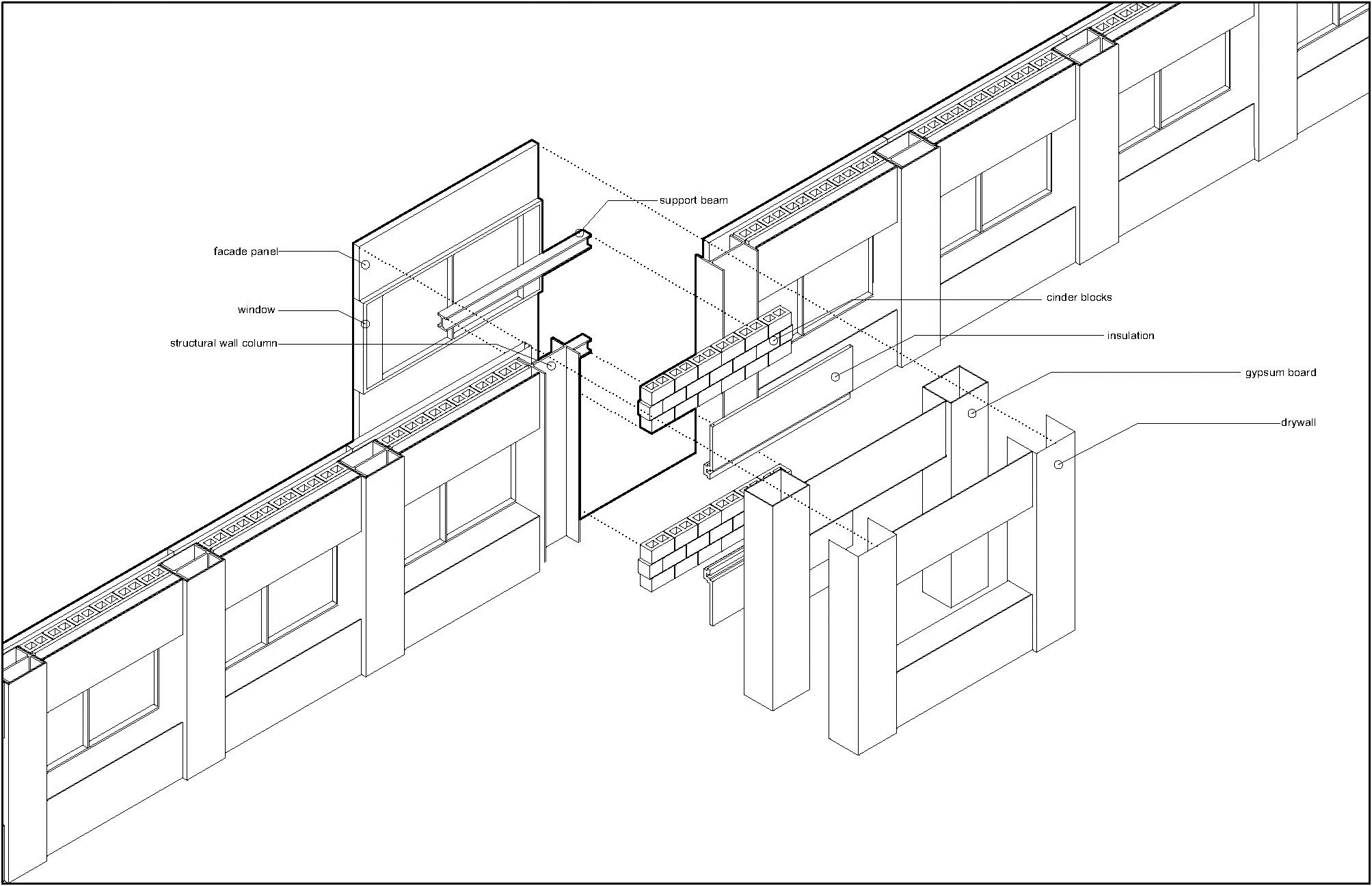 support beam

facade panel

window

structural wall column

cinder blocks

insulation

gypsum board

drywall