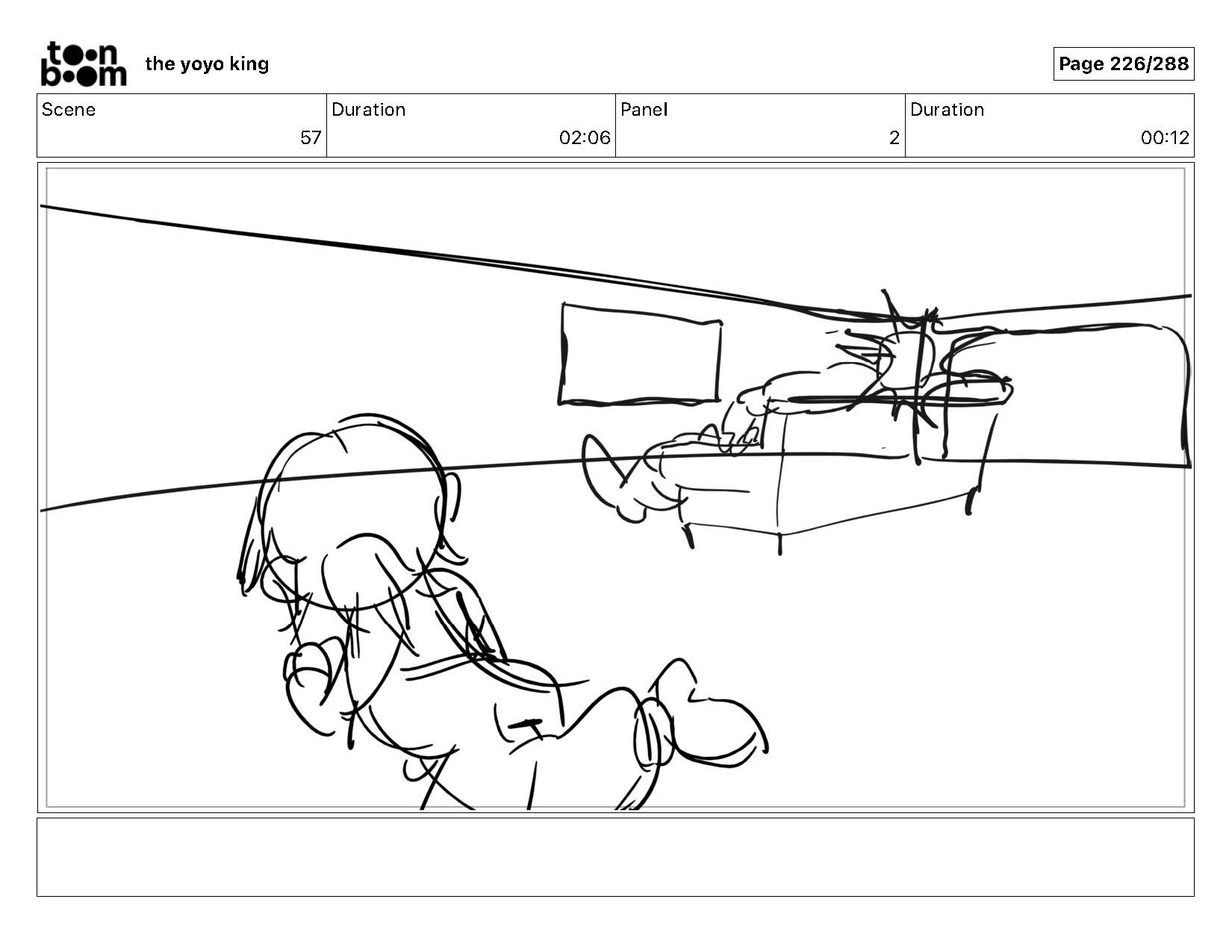 toon boom the yoyo king

Page 226/288

| Scene | Duration | Panel | Duration |
|---|---|---|---|
| 57 | 02:06 | 2 | 00:12 |