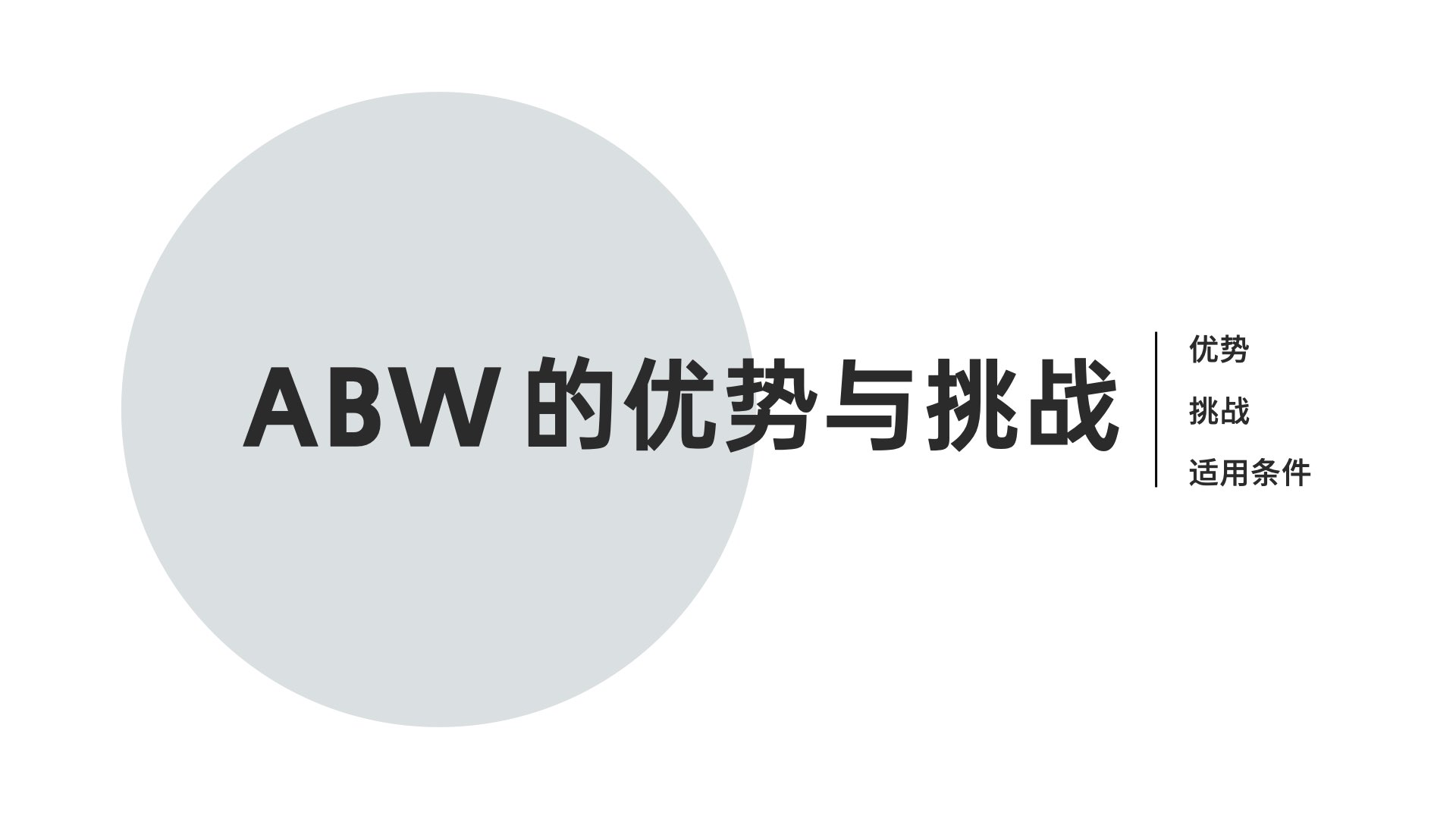 ABW 的优势与挑战

优势

挑战

适用条件