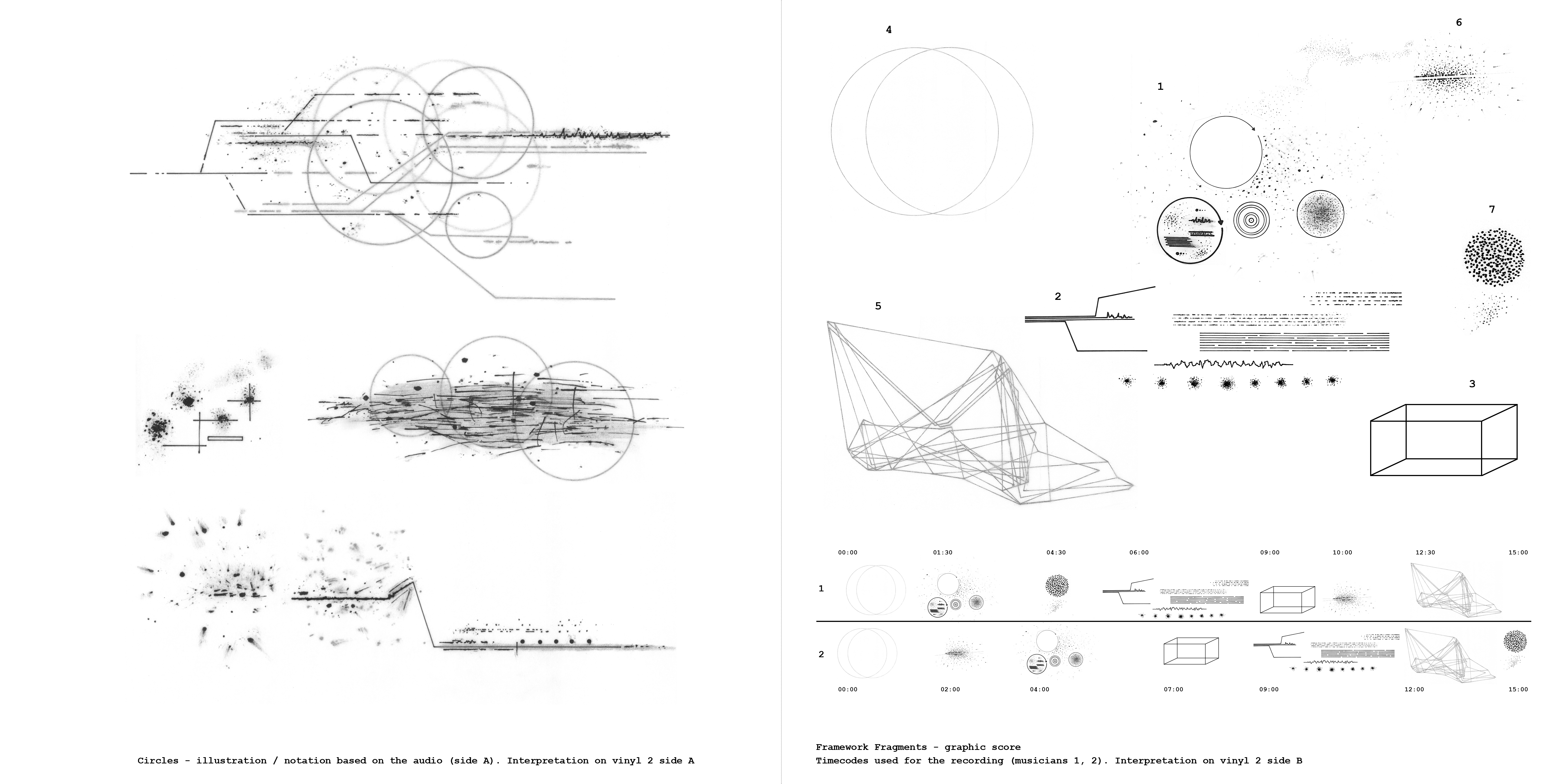 Circles - illustration / notation based on the audio (side A). Interpretation on vinyl 2 side A

4

6

1

7

5

2

3

00:00 01:30 04:30 06:00 09:00 10:00 12:30 15:00

1

2

00:00 02:00 04:00 07:00 09:00 12:00 15:00

Framework Fragments - graphic score
Timecodes used for the recording (musicians 1, 2). Interpretation on vinyl 2 side B