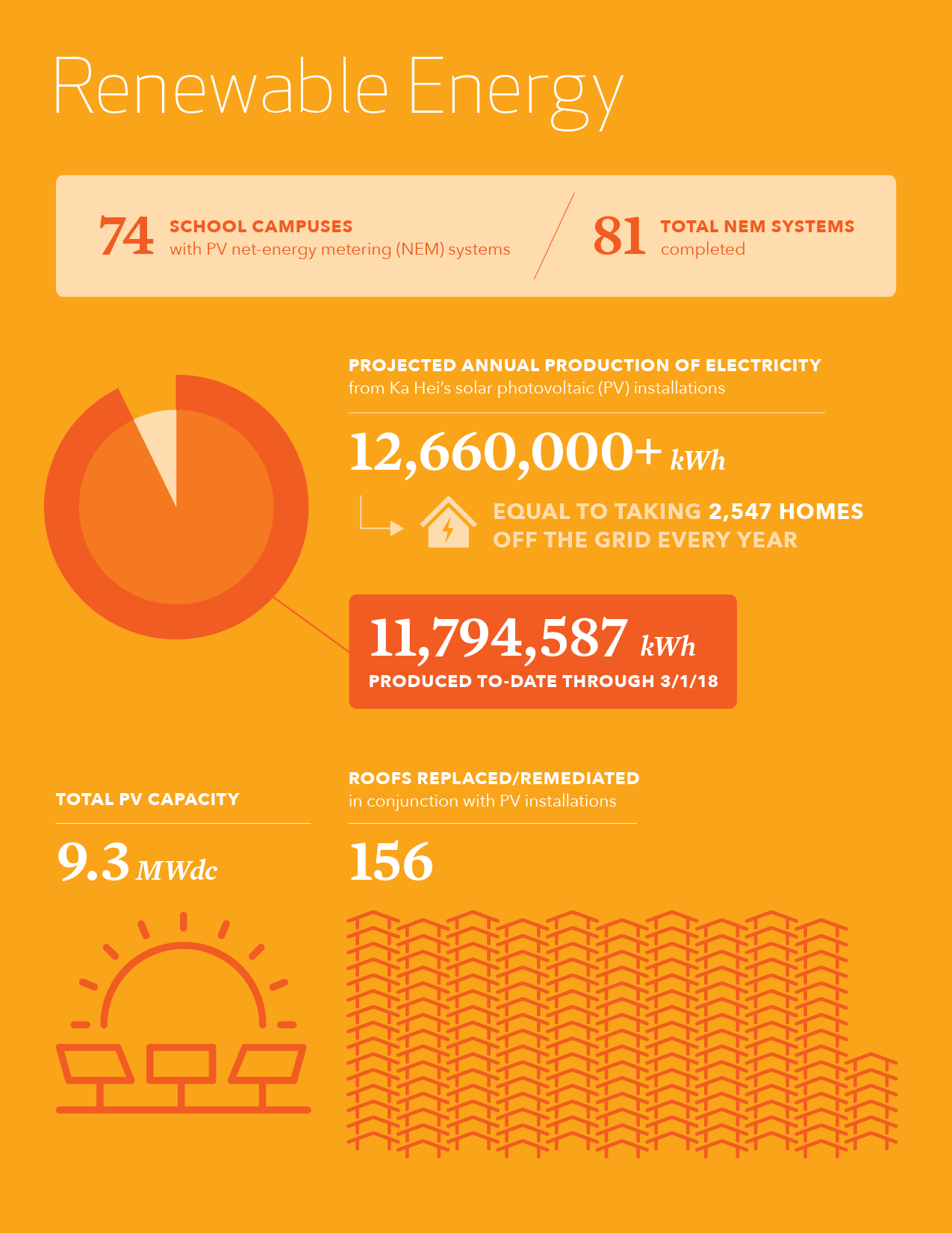 Renewable Energy

74 SCHOOL CAMPUSES
with PV net-energy metering (NEM) systems

81 TOTAL NEM SYSTEMS
completed

PROJECTED ANNUAL PRODUCTION OF ELECTRICITY
from Ka Hei's solar photovoltaic (PV) installations

12,660,000+ kWh

EQUAL TO TAKING 2,547 HOMES OFF THE GRID EVERY YEAR

11,794,587 kWh
PRODUCED TO-DATE THROUGH 3/1/18

TOTAL PV CAPACITY

9.3 MWdc

ROOFS REPLACED/REMEDIATED
in conjunction with PV installations

156