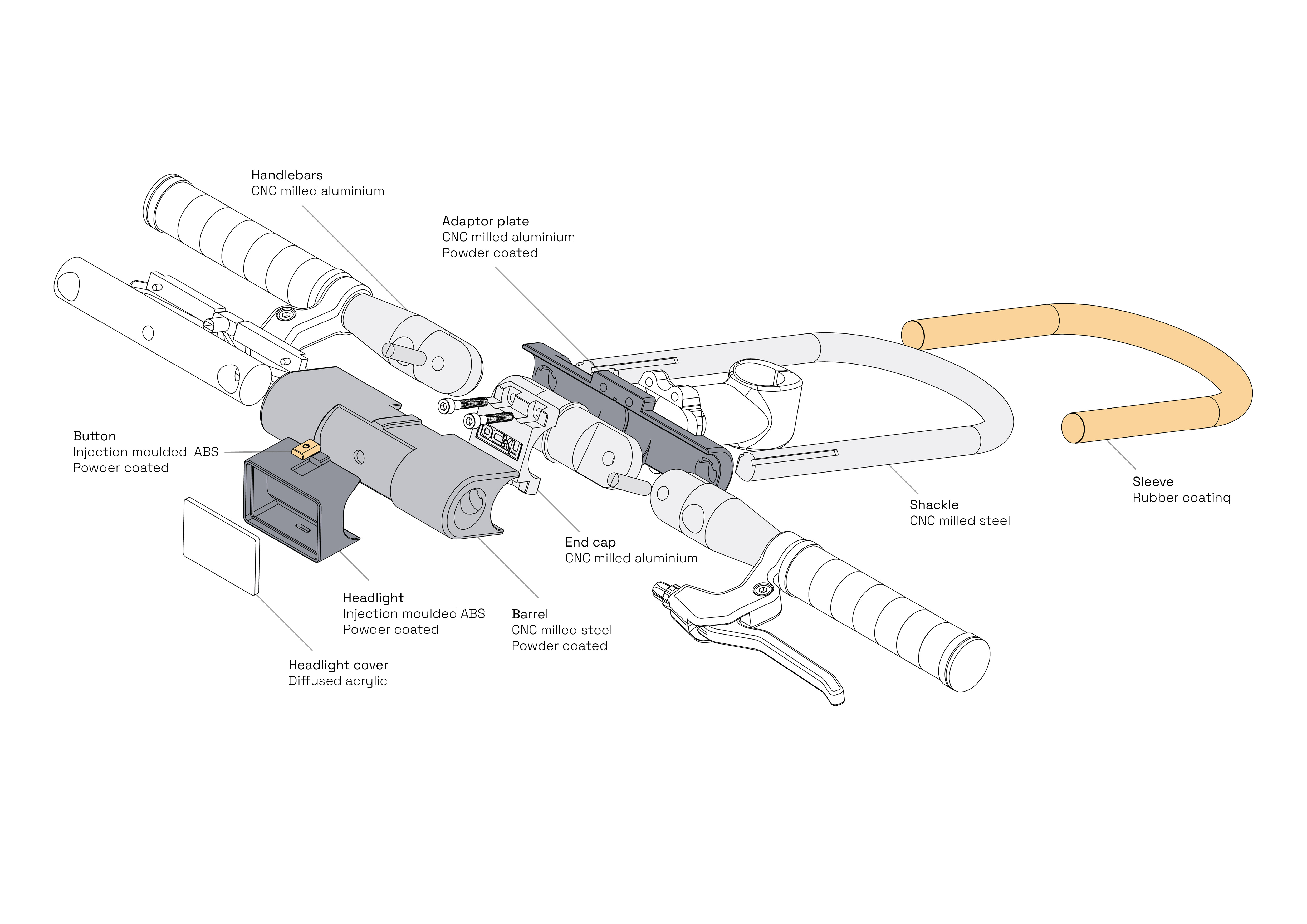 Handlebars
CNC milled aluminium

Adaptor plate
CNC milled aluminium
Powder coated

Button
Injection moulded ABS
Powder coated

LOCKU

Sleeve
Rubber coating

Shackle
CNC milled steel

End cap
CNC milled aluminium

Headlight
Injection moulded ABS
Powder coated

Barrel
CNC milled steel
Powder coated

Headlight cover
Diffused acrylic