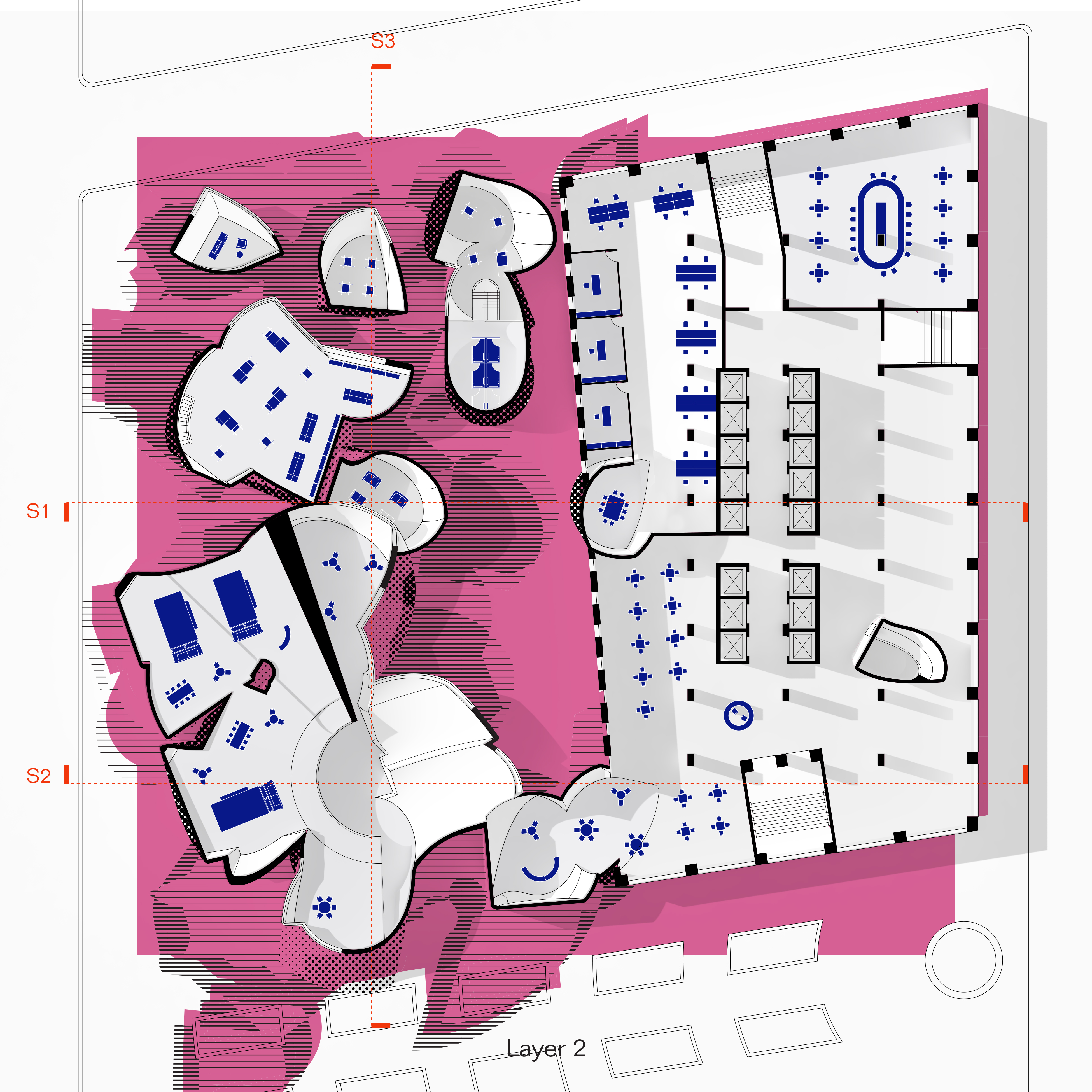 S3

S1

S2

Layer 2