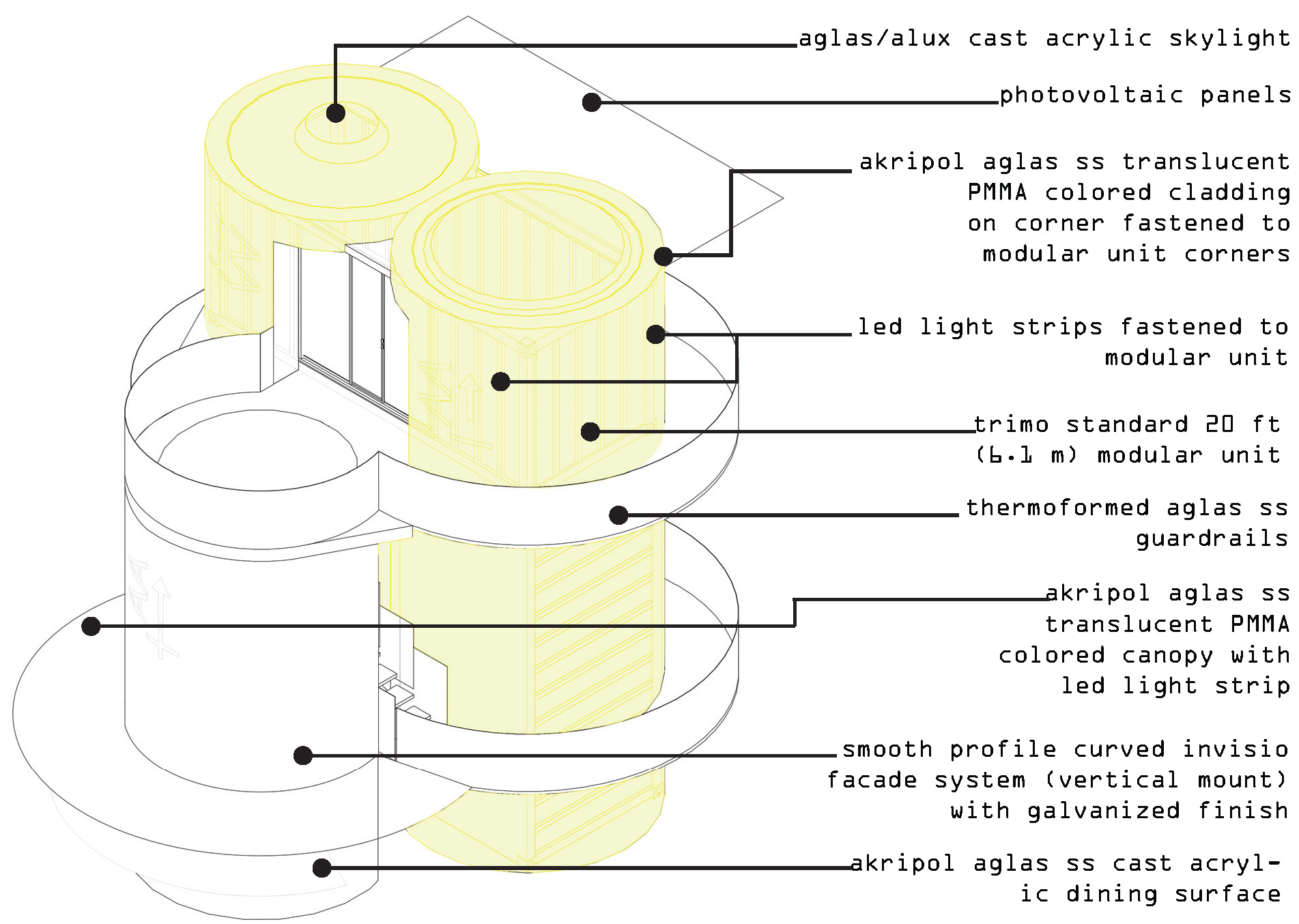 aglas/alux cast acrylic skylight

photovoltaic panels

akripol aglas ss translucent PMMA colored cladding on corner fastened to modular unit corners

led light strips fastened to modular unit

trimo standard 20 ft (6.1 m) modular unit

thermoformed aglas ss guardrails

akripol aglas ss translucent PMMA colored canopy with led light strip

smooth profile curved invisio facade system (vertical mount) with galvanized finish

akripol aglas ss cast acrylic dining surface