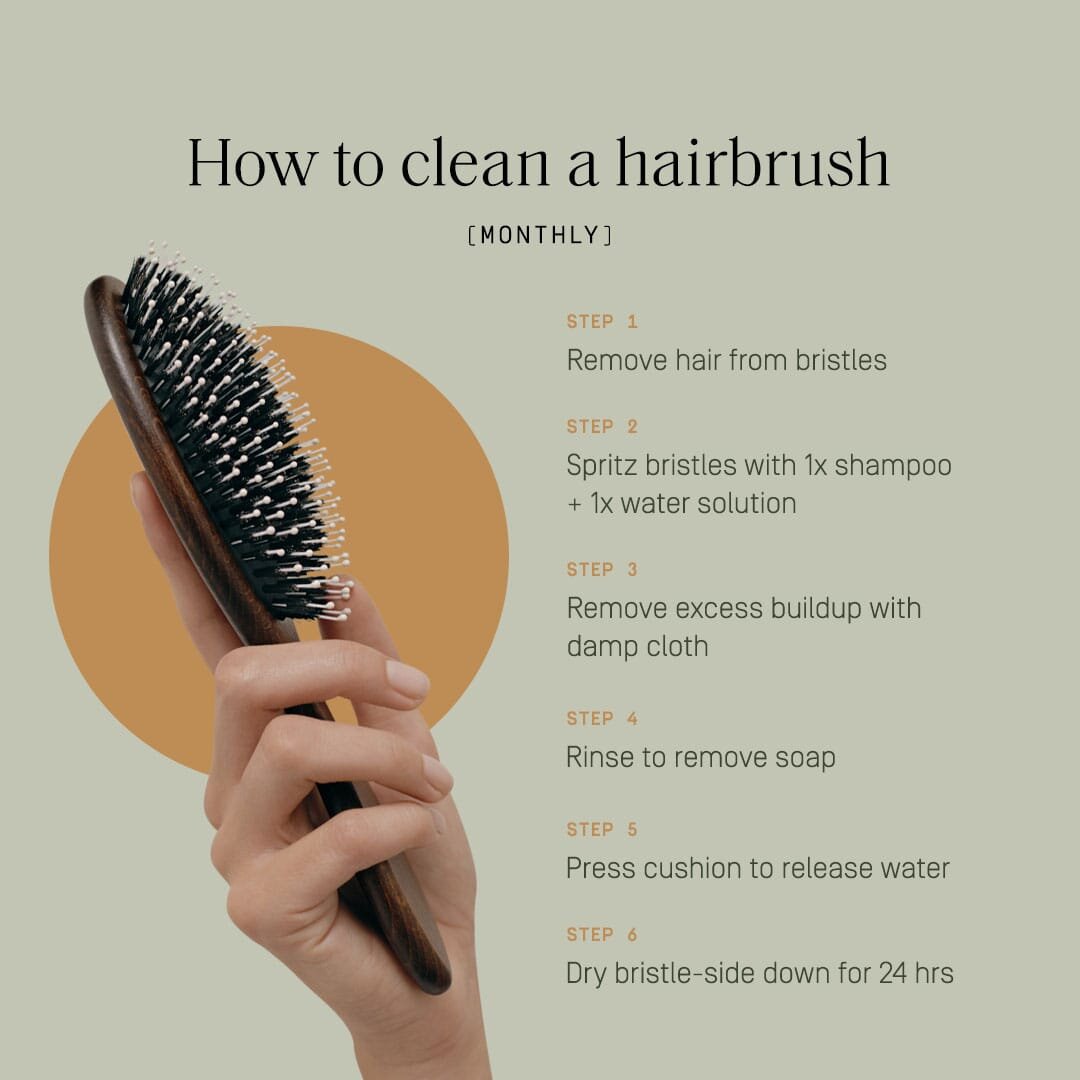 How to clean a hairbrush

[MONTHLY]

STEP 1
Remove hair from bristles

STEP 2
Spritz bristles with 1x shampoo + 1x water solution

STEP 3
Remove excess buildup with damp cloth

STEP 4
Rinse to remove soap

STEP 5
Press cushion to release water

STEP 6
Dry bristle-side down for 24 hrs