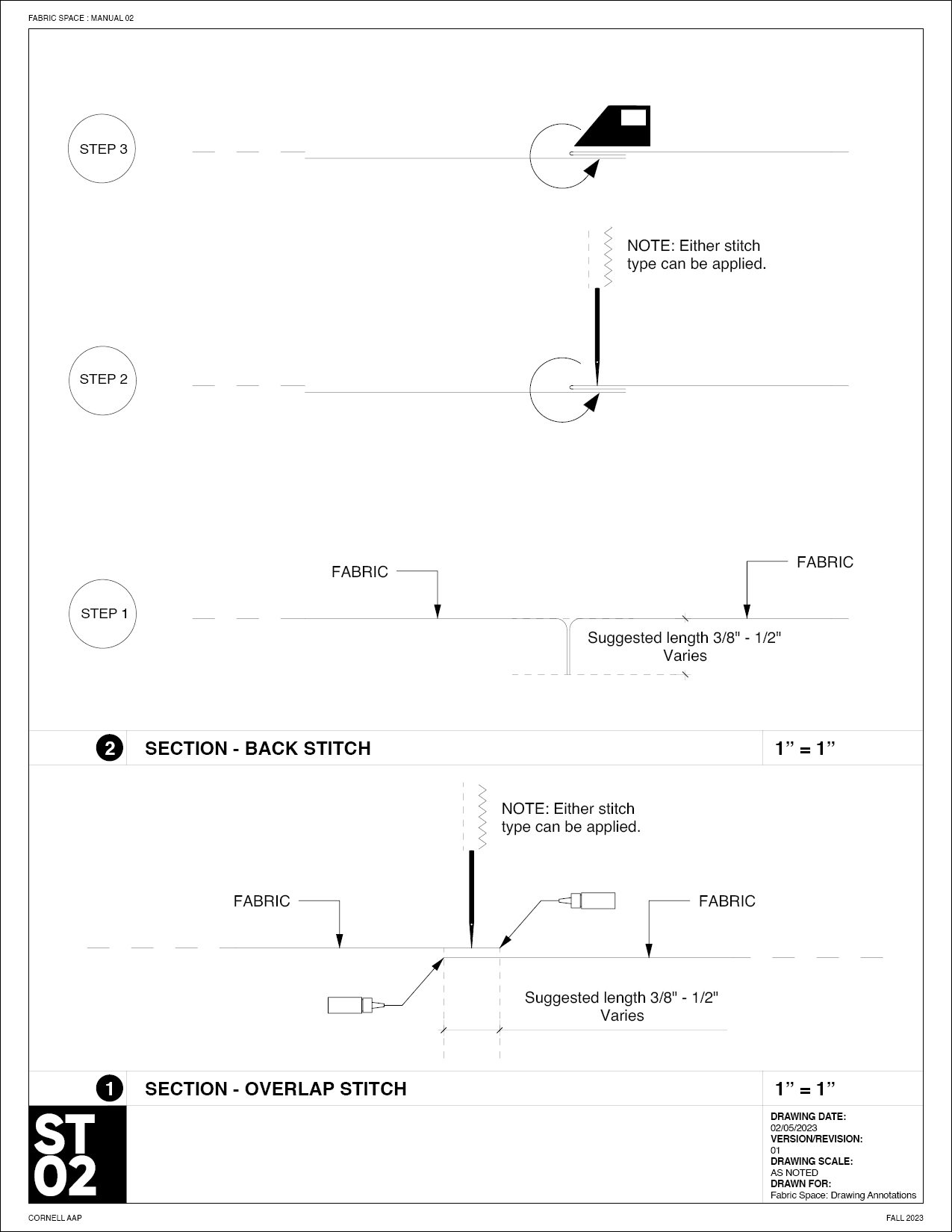 FABRIC SPACE : MANUAL 02

STEP 3

NOTE: Either stitch type can be applied.

STEP 2

FABRIC

FABRIC

STEP 1

Suggested length 3/8" - 1/2"
Varies

2 SECTION - BACK STITCH 1” = 1”

NOTE: Either stitch type can be applied.

FABRIC

FABRIC

Suggested length 3/8" - 1/2"
Varies

1 SECTION - OVERLAP STITCH 1” = 1”

ST
02

DRAWING DATE:
02/05/2023
VERSION/REVISION:
01
DRAWING SCALE:
AS NOTED
DRAWN FOR:
Fabric Space: Drawing Annotations

CORNELL AAP

FALL 2023