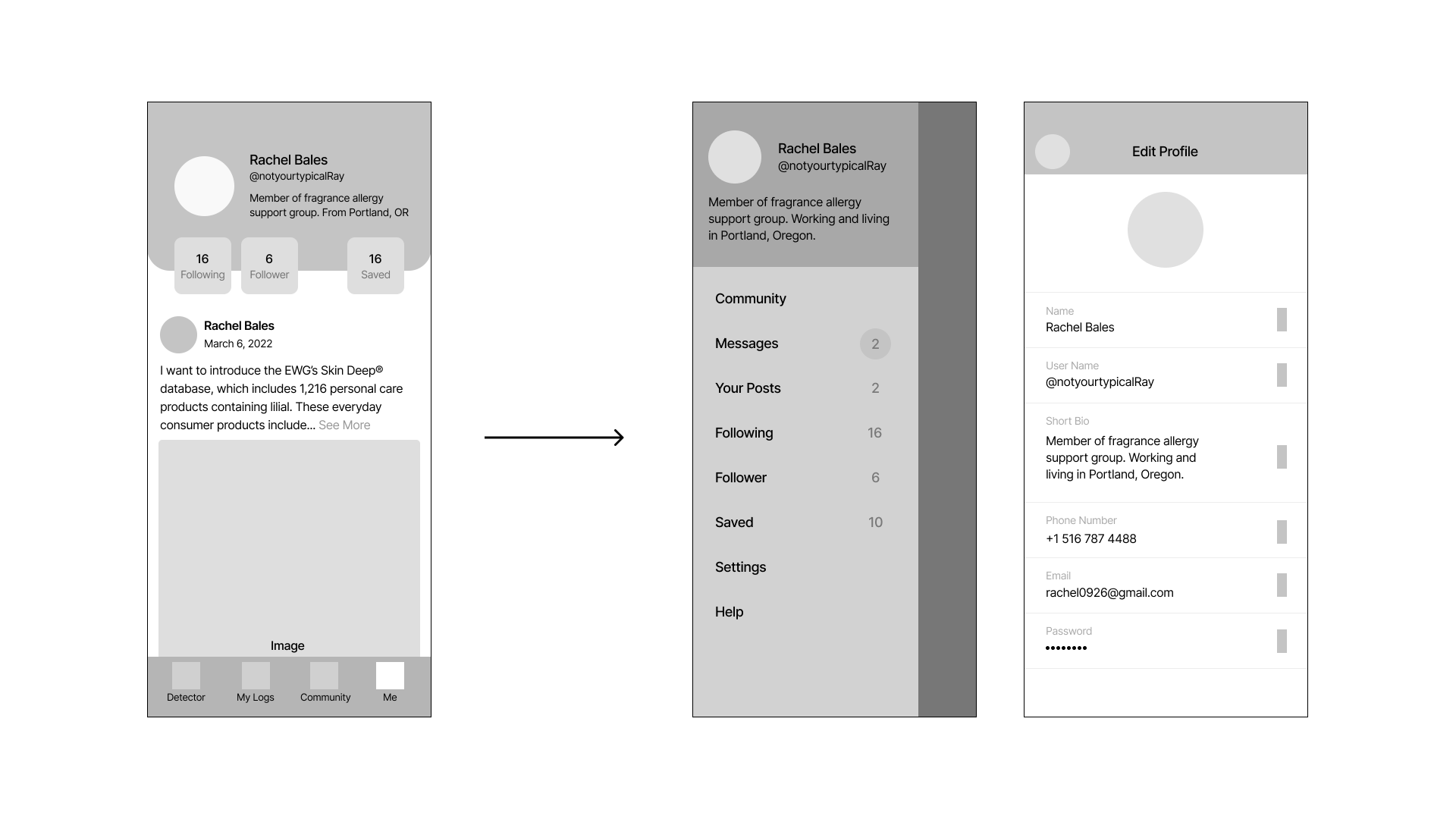 Rachel Bales
@notyourtypicalRay
Member of fragrance allergy support group. From Portland, OR

16
Following

6
Follower

16
Saved

Rachel Bales
March 6, 2022

I want to introduce the EWG's Skin Deep® database, which includes 1,216 personal care products containing lilial. These everyday consumer products include... See More

Image

Detector
My Logs
Community
Me

Rachel Bales
@notyourtypicalRay
Member of fragrance allergy support group. Working and living in Portland, Oregon.

Community
Messages 2
Your Posts 2
Following 16
Follower 6
Saved 10
Settings
Help

Edit Profile

Name
Rachel Bales

User Name
@notyourtypicalRay

Short Bio
Member of fragrance allergy support group. Working and living in Portland, Oregon.

Phone Number
+1 516 787 4488

Email
rachel0926@gmail.com

Password
••••••••