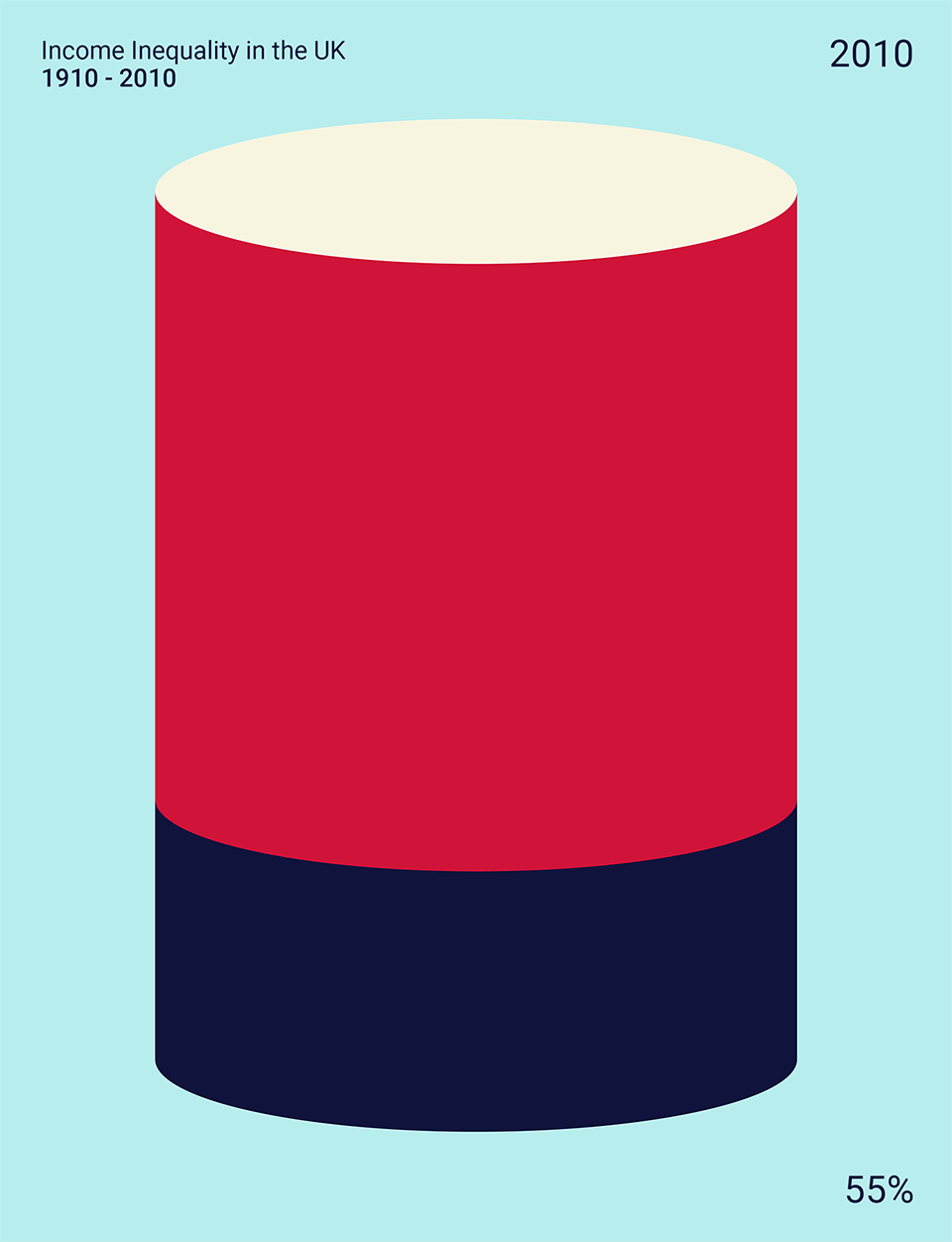 Income Inequality in the UK
1910 - 2010

2010

55%