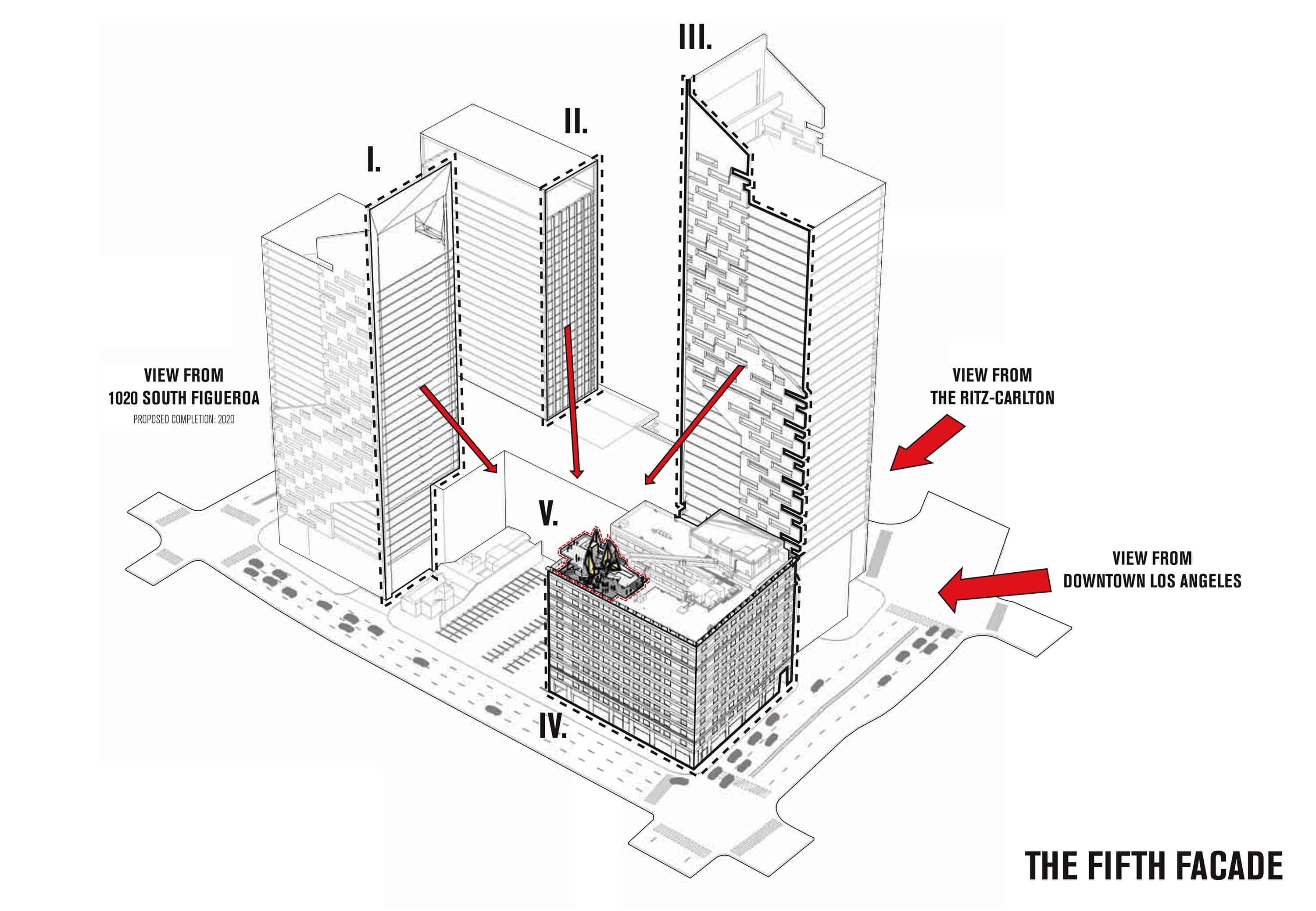 III.

II.

I.

VIEW FROM
1020 SOUTH FIGUEROA
PROPOSED COMPLETION: 2020

VIEW FROM
THE RITZ-CARLTON

V.

VIEW FROM
DOWNTOWN LOS ANGELES

IV.

THE FIFTH FACADE