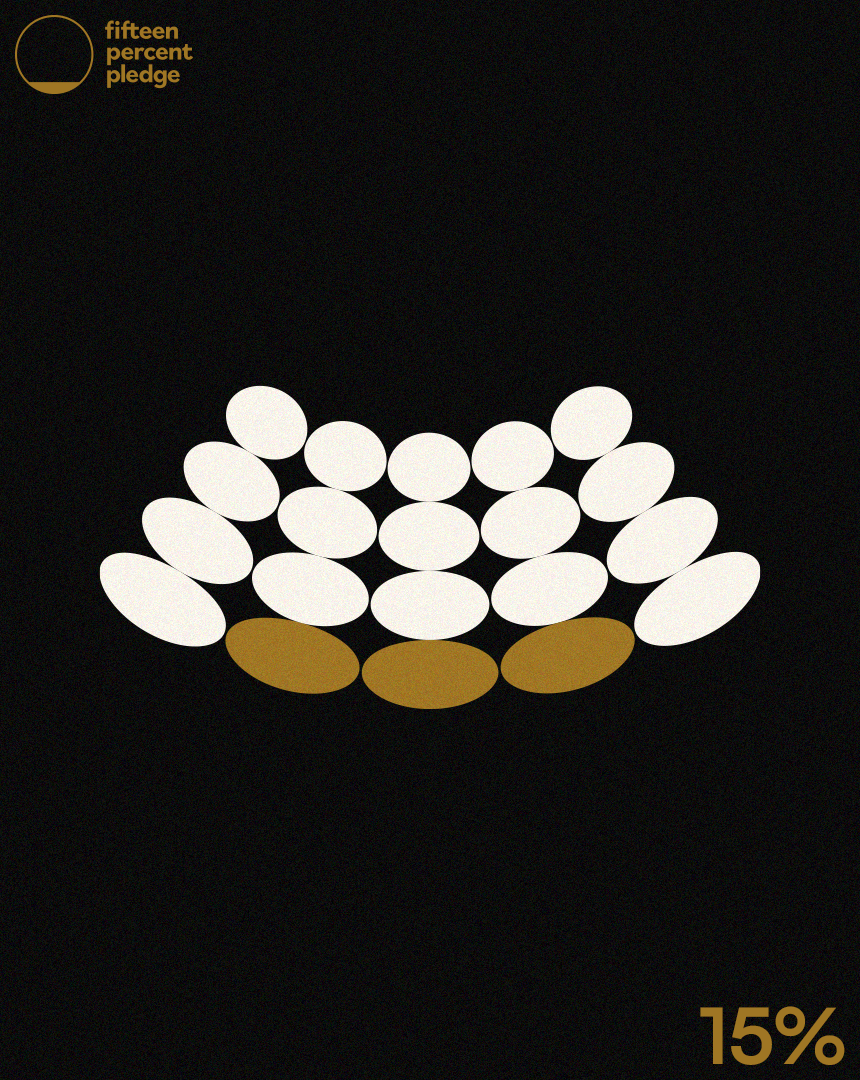 fifteen percent pledge

15%