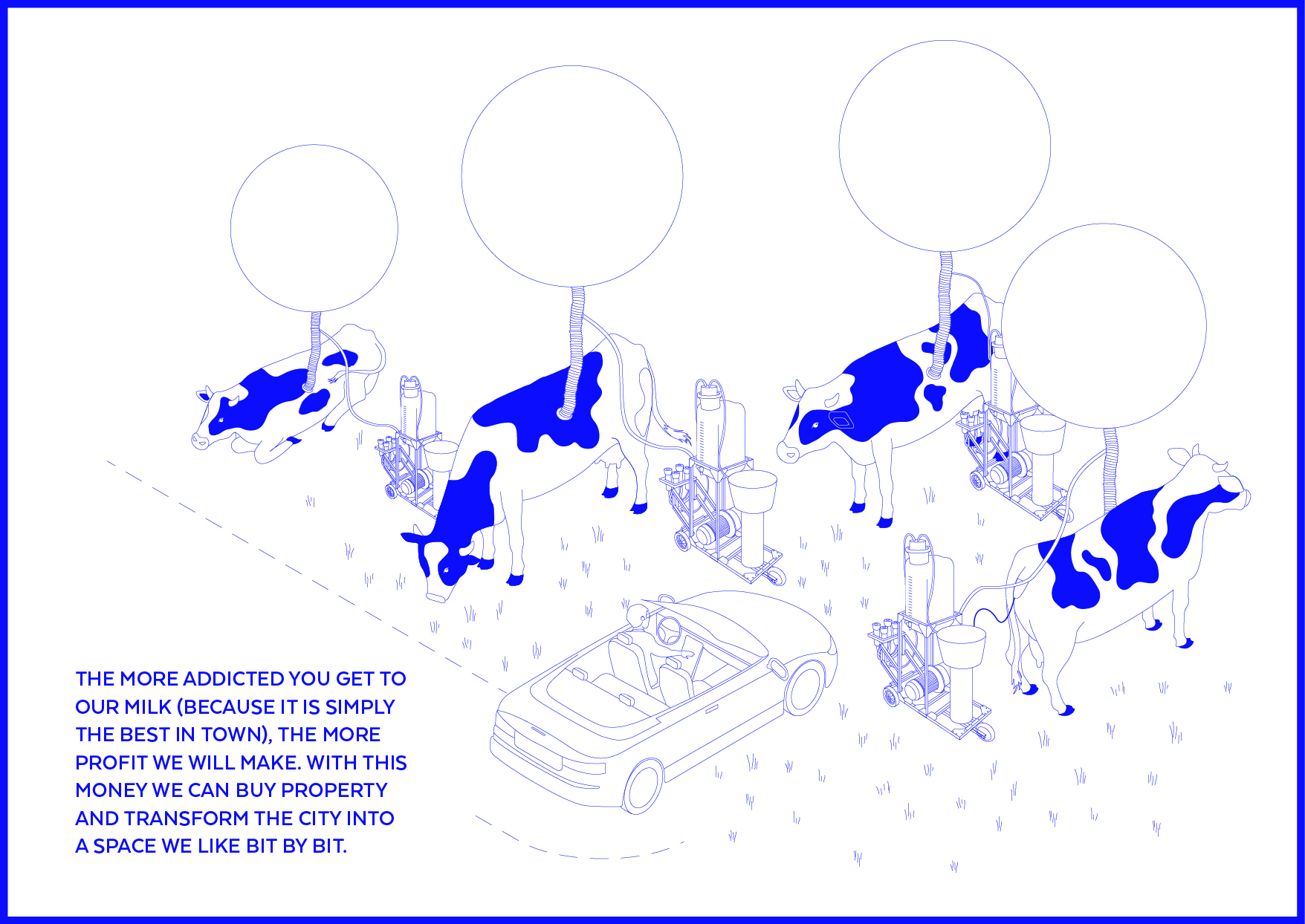 THE MORE ADDICTED YOU GET TO OUR MILK (BECAUSE IT IS SIMPLY THE BEST IN TOWN), THE MORE PROFIT WE WILL MAKE. WITH THIS MONEY WE CAN BUY PROPERTY AND TRANSFORM THE CITY INTO A SPACE WE LIKE BIT BY BIT.