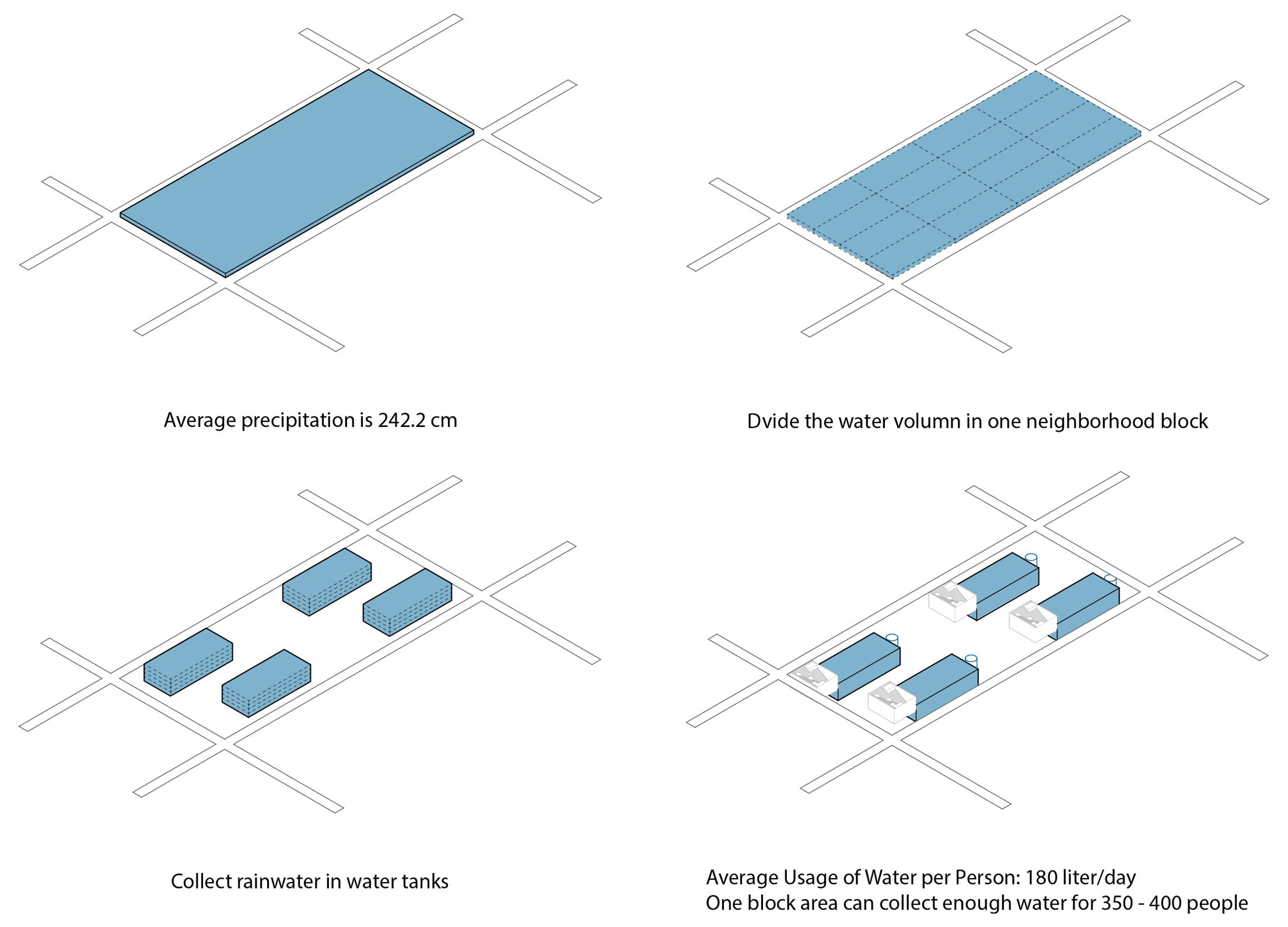 Average precipitation is 242.2 cm

Dvide the water volumn in one neighborhood block

Collect rainwater in water tanks

Average Usage of Water per Person: 180 liter/day
One block area can collect enough water for 350 - 400 people