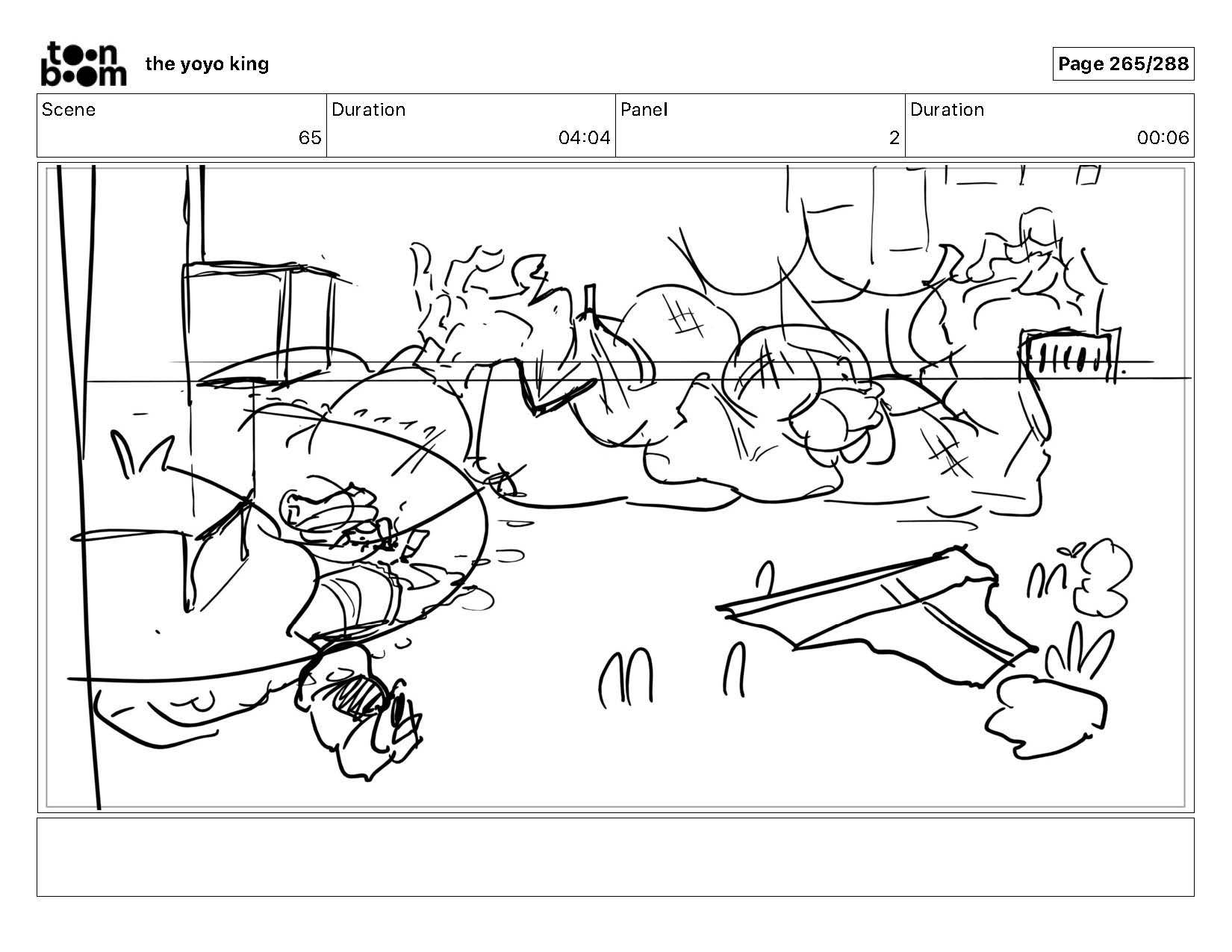 toon boom the yoyo king

Page 265/288

| Scene | Duration | Panel | Duration |
|---|---|---|---|
| 65 | 04:04 | 2 | 00:06 |