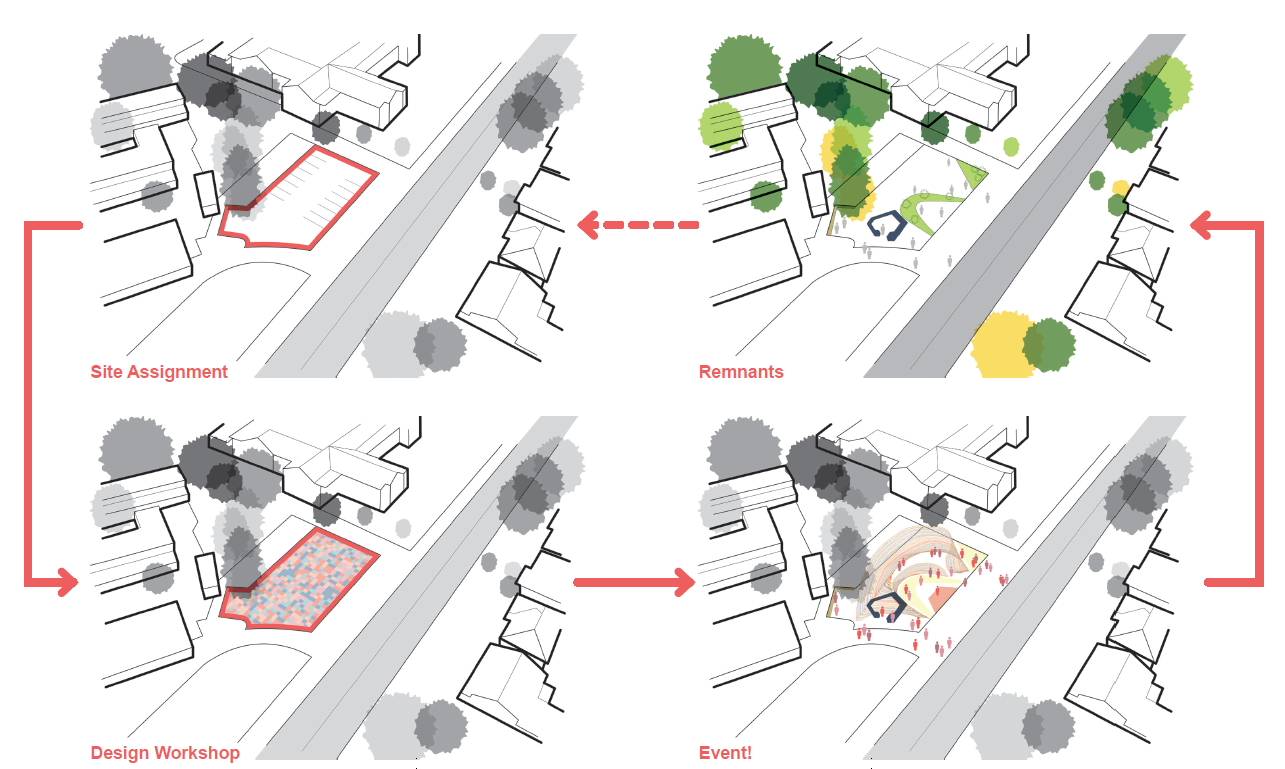 Site Assignment

Remnants

Design Workshop

Event!