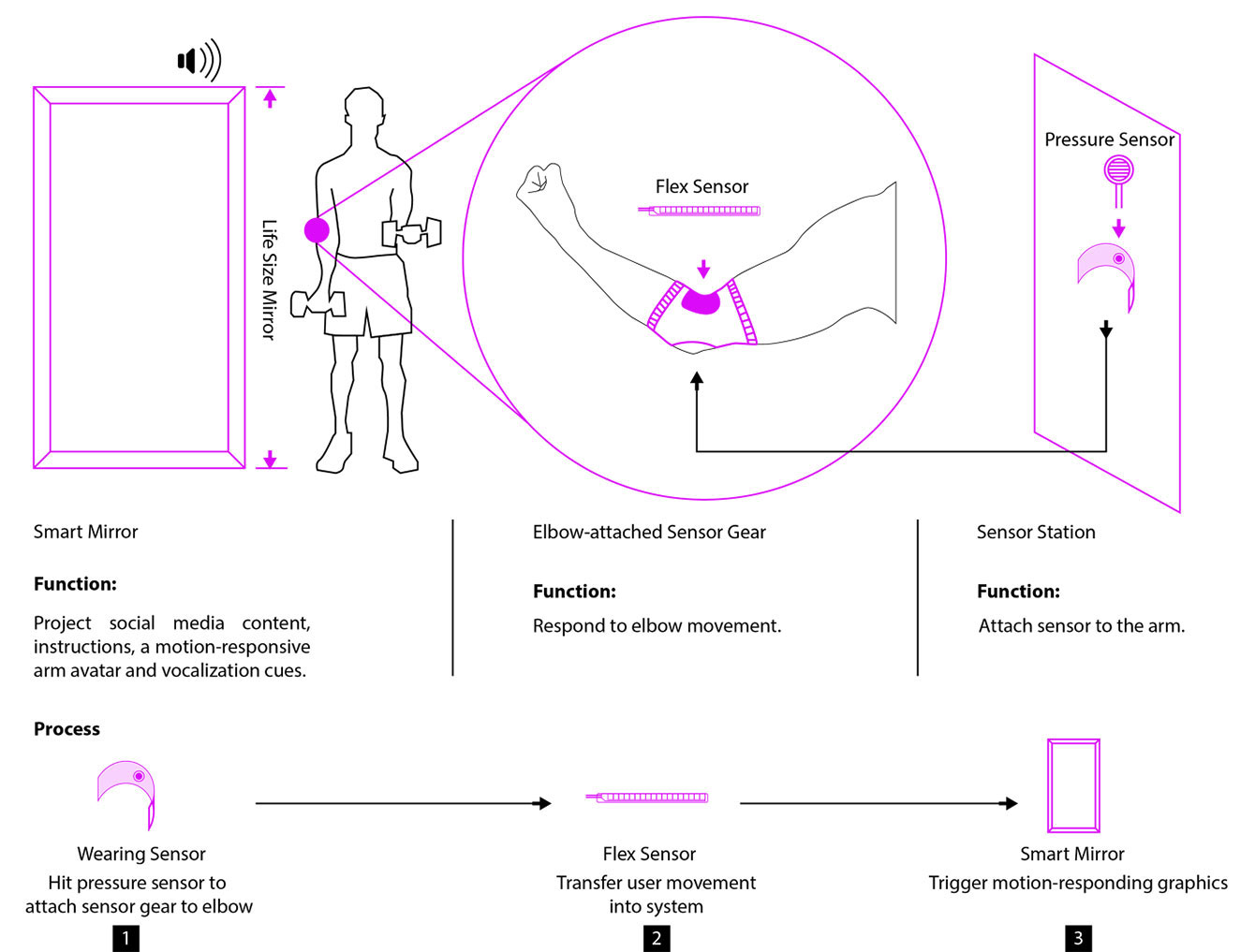 Life Size Mirror

Flex Sensor

Pressure Sensor

Smart Mirror

**Function:**

Project social media content, instructions, a motion-responsive arm avatar and vocalization cues.

Elbow-attached Sensor Gear

**Function:**

Respond to elbow movement.

Sensor Station

**Function:**

Attach sensor to the arm.

**Process**

Wearing Sensor
Hit pressure sensor to attach sensor gear to elbow

1

Flex Sensor
Transfer user movement into system

2

Smart Mirror
Trigger motion-responding graphics

3