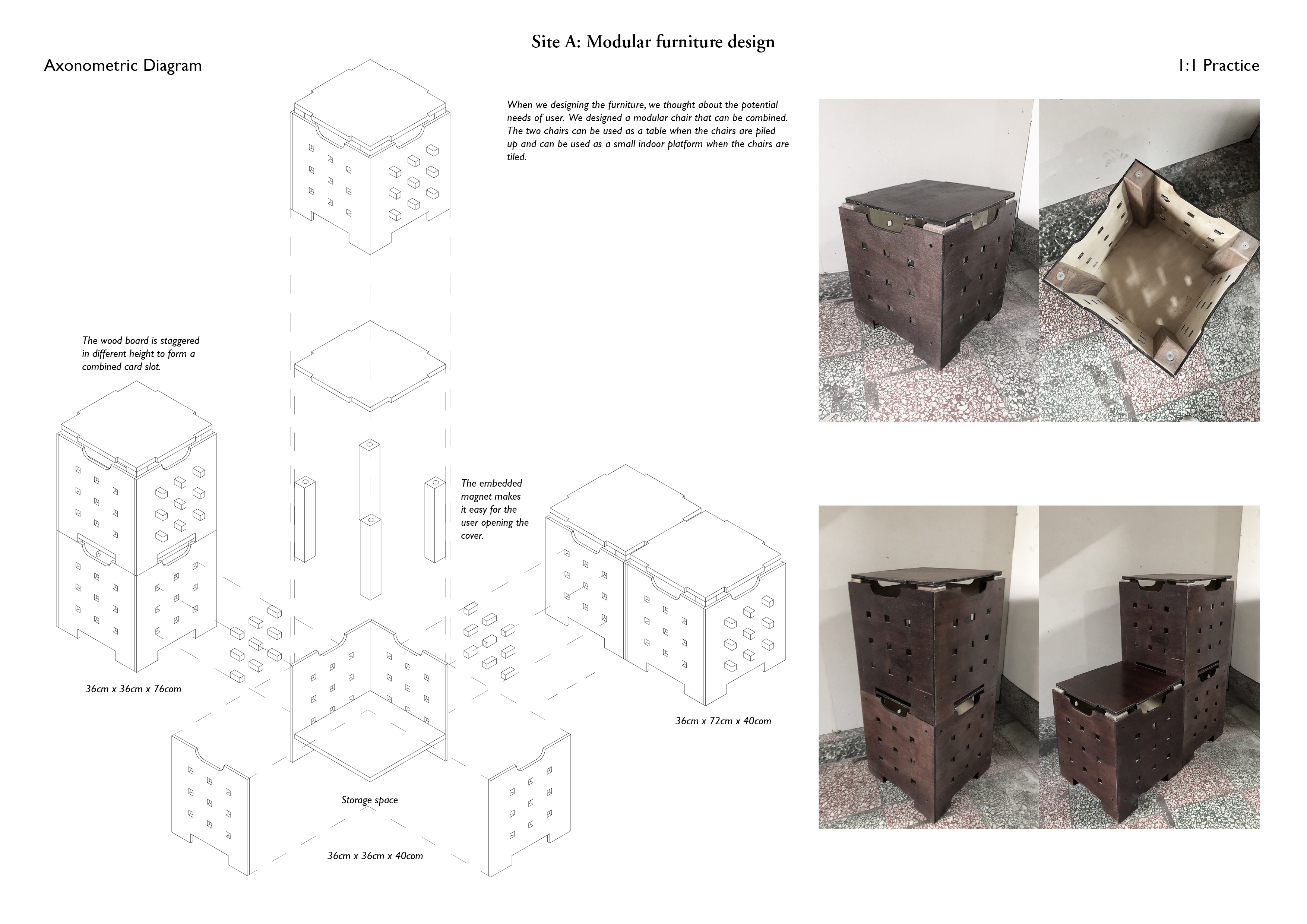 Site A: Modular furniture design

Axonometric Diagram

1:1 Practice

When we designing the furniture, we thought about the potential needs of user. We designed a modular chair that can be combined. The two chairs can be used as a table when the chairs are piled up and can be used as a small indoor platform when the chairs are tiled.

The wood board is staggered in different height to form a combined card slot.

The embedded magnet makes it easy for the user opening the cover.

36cm x 36cm x 76com

36cm x 72cm x 40com

Storage space

36cm x 36cm x 40com