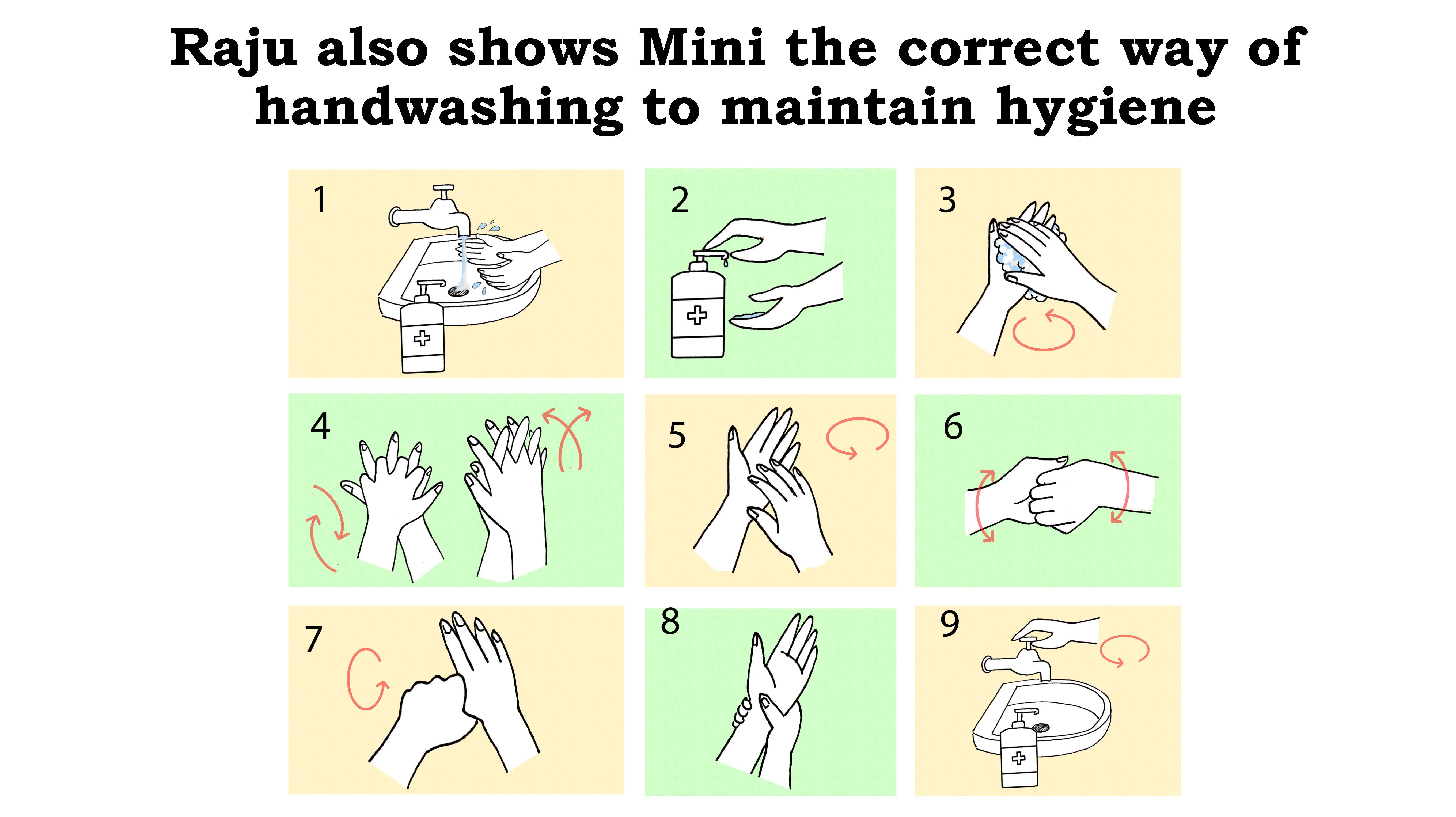 Raju also shows Mini the correct way of handwashing to maintain hygiene

1

2

3

4

5

6

7

8

9