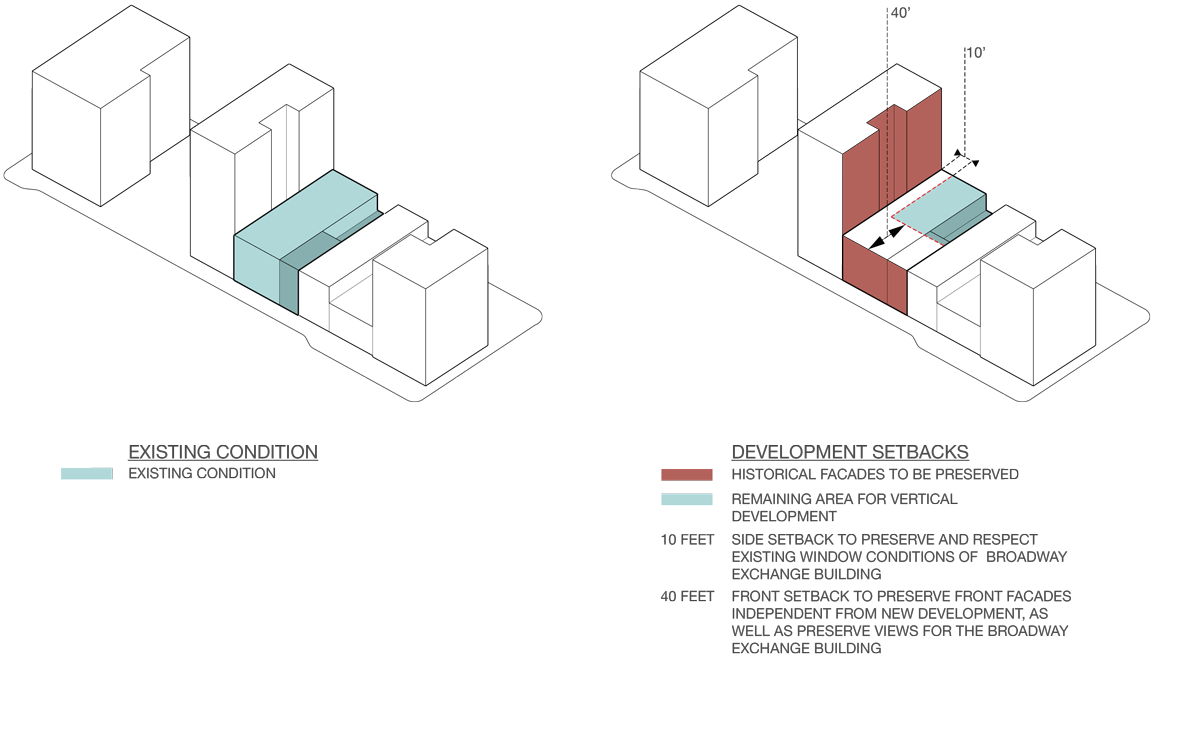 40'

10'

EXISTING CONDITION

EXISTING CONDITION

DEVELOPMENT SETBACKS

HISTORICAL FACADES TO BE PRESERVED

REMAINING AREA FOR VERTICAL DEVELOPMENT

10 FEET SIDE SETBACK TO PRESERVE AND RESPECT EXISTING WINDOW CONDITIONS OF BROADWAY EXCHANGE BUILDING

40 FEET FRONT SETBACK TO PRESERVE FRONT FACADES INDEPENDENT FROM NEW DEVELOPMENT, AS WELL AS PRESERVE VIEWS FOR THE BROADWAY EXCHANGE BUILDING