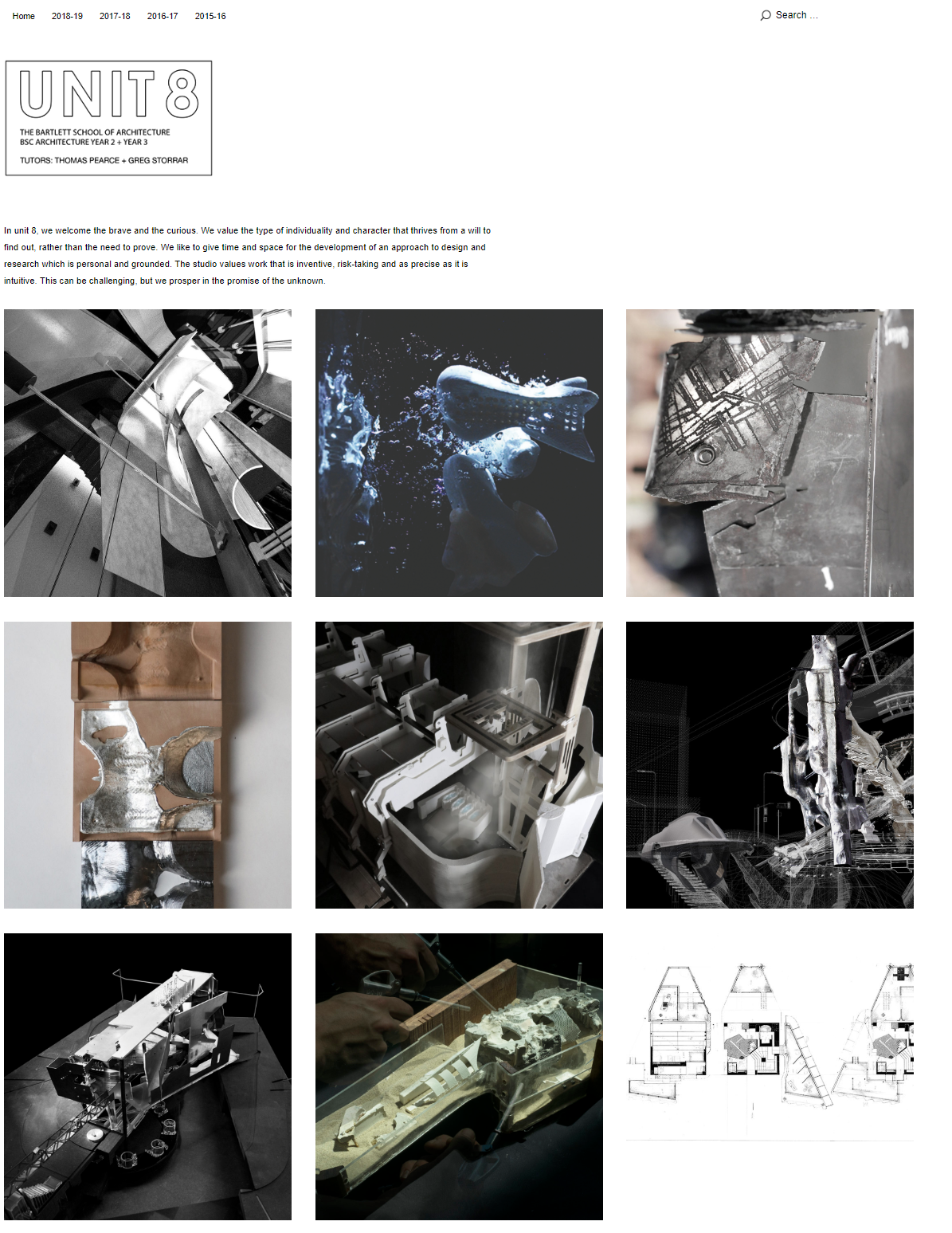 Home 2018-19 2017-18 2016-17 2015-16

Search …

UNIT 8

THE BARTLETT SCHOOL OF ARCHITECTURE
BSC ARCHITECTURE YEAR 2 + YEAR 3

TUTORS: THOMAS PEARCE + GREG STORRAR

In unit 8, we welcome the brave and the curious. We value the type of individuality and character that thrives from a will to find out, rather than the need to prove. We like to give time and space for the development of an approach to design and research which is personal and grounded. The studio values work that is inventive, risk-taking and as precise as it is intuitive. This can be challenging, but we prosper in the promise of the unknown.