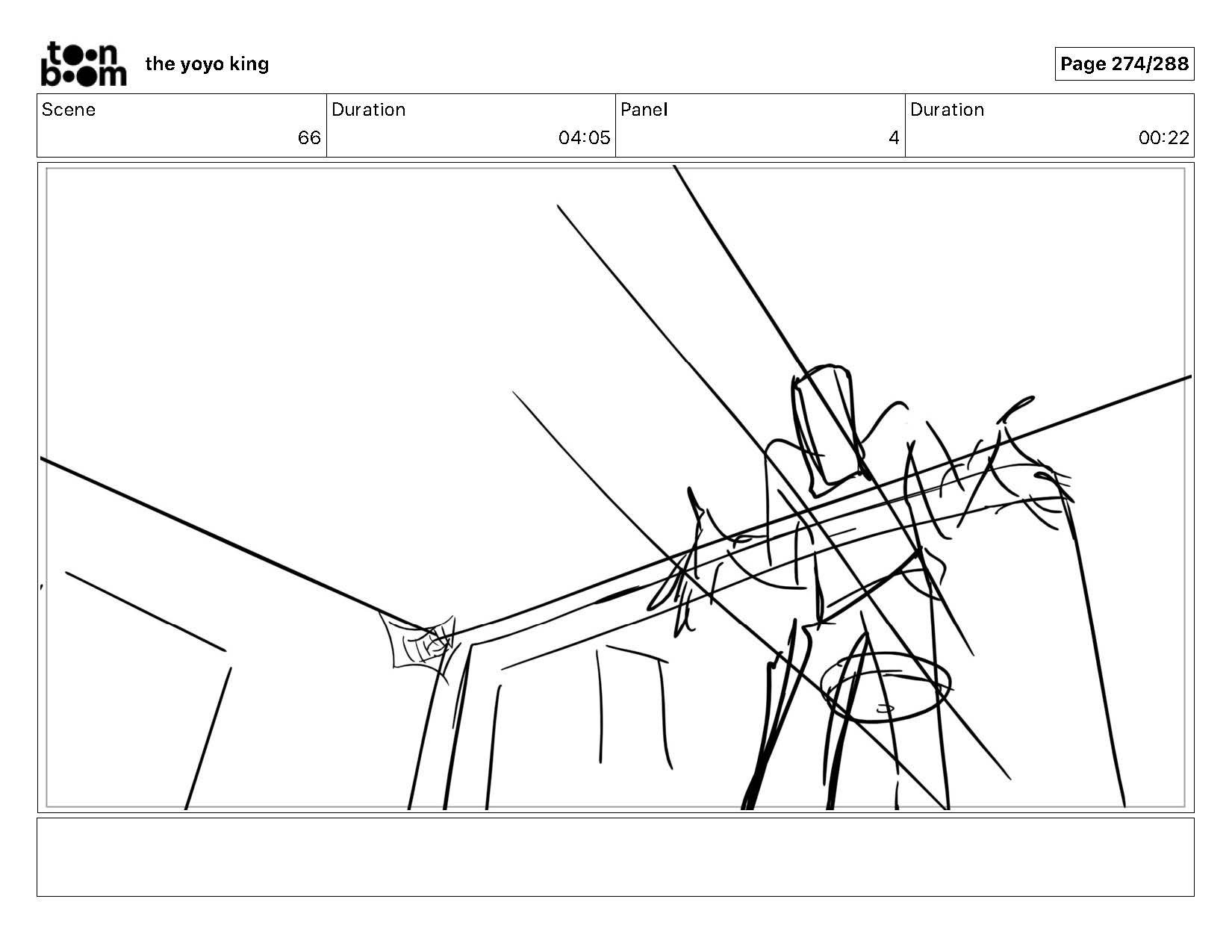 toon boom the yoyo king

Page 274/288

| Scene | Duration | Panel | Duration |
|---|---|---|---|
| 66 | 04:05 | 4 | 00:22 |