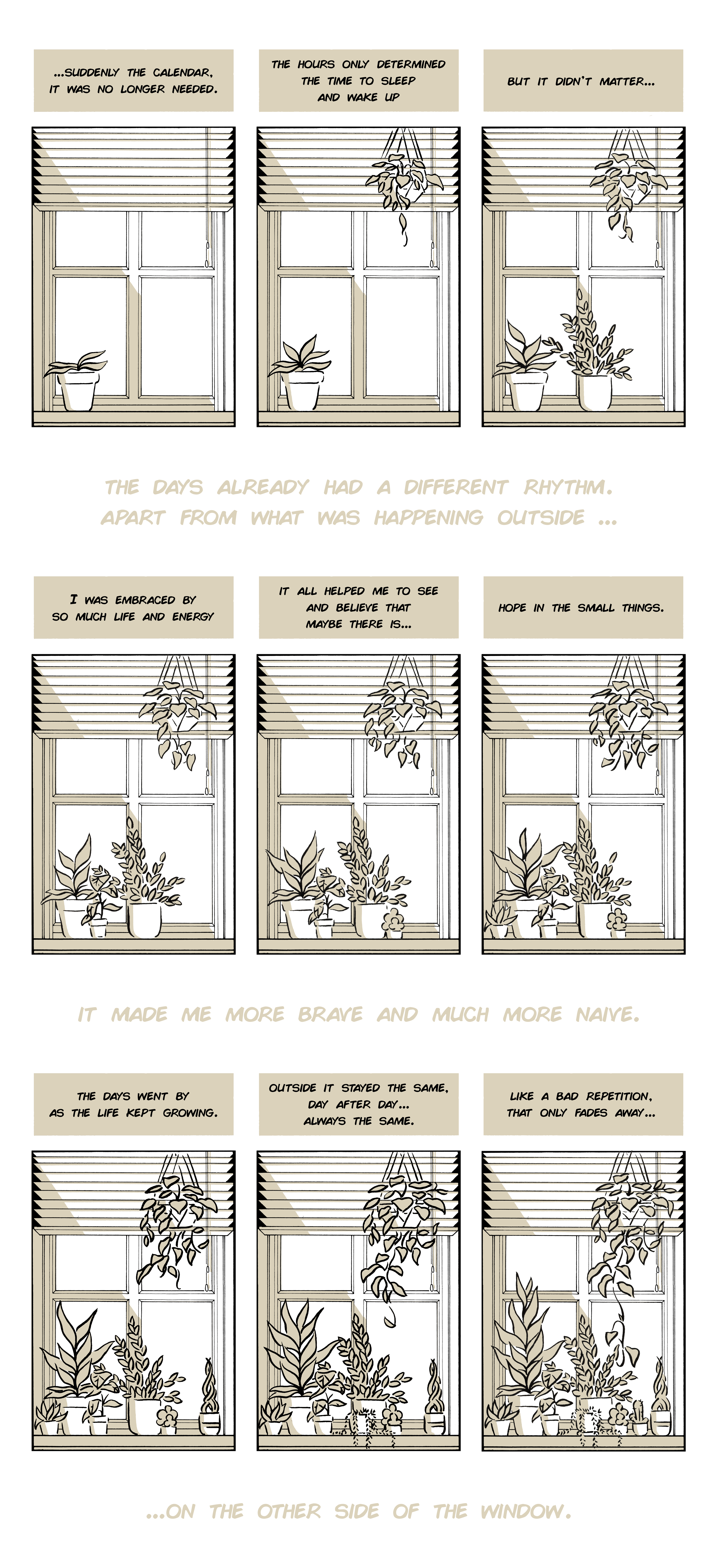 ...SUDDENLY THE CALENDAR, IT WAS NO LONGER NEEDED.

THE HOURS ONLY DETERMINED THE TIME TO SLEEP AND WAKE UP

BUT IT DIDN'T MATTER...

THE DAYS ALREADY HAD A DIFFERENT RHYTHM. APART FROM WHAT WAS HAPPENING OUTSIDE ...

I WAS EMBRACED BY SO MUCH LIFE AND ENERGY

IT ALL HELPED ME TO SEE AND BELIEVE THAT MAYBE THERE IS...

HOPE IN THE SMALL THINGS.

IT MADE ME MORE BRAVE AND MUCH MORE NAIVE.

THE DAYS WENT BY AS THE LIFE KEPT GROWING.

OUTSIDE IT STAYED THE SAME, DAY AFTER DAY... ALWAYS THE SAME.

LIKE A BAD REPETITION, THAT ONLY FADES AWAY...

...ON THE OTHER SIDE OF THE WINDOW.