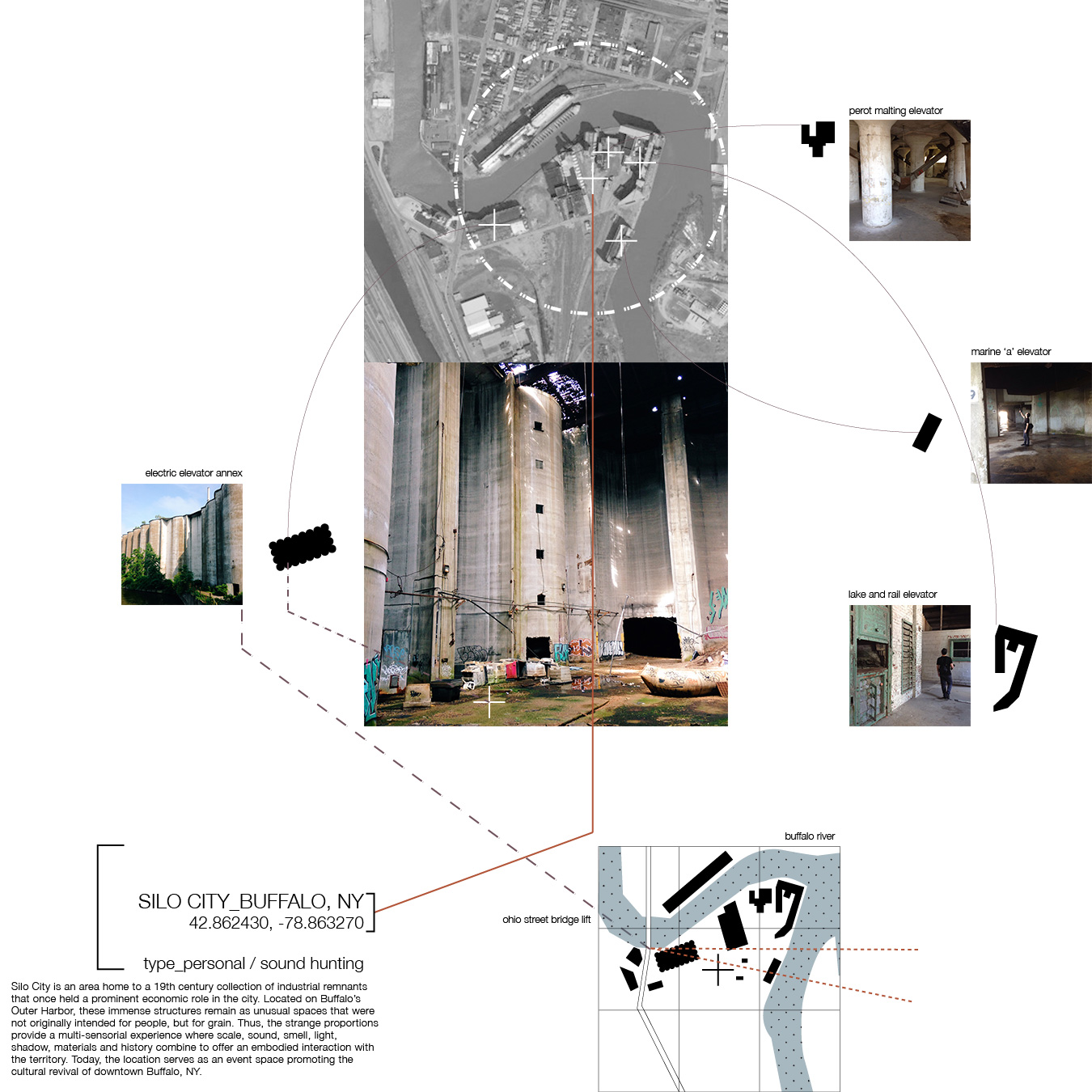 perot malting elevator

marine 'a' elevator

electric elevator annex

lake and rail elevator

buffalo river

ohio street bridge lift

SILO CITY_BUFFALO, NY
42.862430, -78.863270

type_personal / sound hunting

Silo City is an area home to a 19th century collection of industrial remnants that once held a prominent economic role in the city. Located on Buffalo's Outer Harbor, these immense structures remain as unusual spaces that were not originally intended for people, but for grain. Thus, the strange proportions provide a multi-sensorial experience where scale, sound, smell, light, shadow, materials and history combine to offer an embodied interaction with the territory. Today, the location serves as an event space promoting the cultural revival of downtown Buffalo, NY.