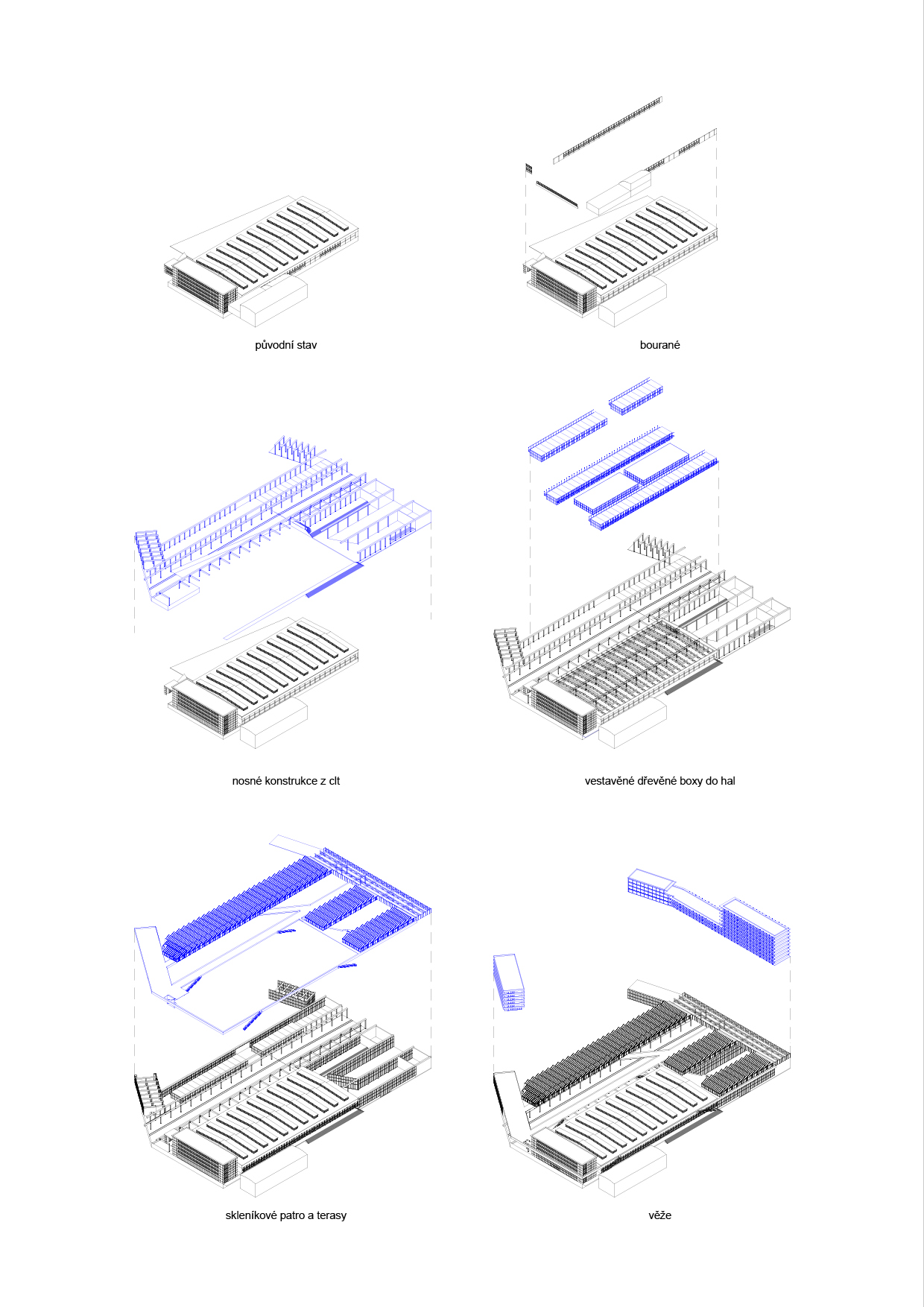 původní stav

bourané

nosné konstrukce z clt

vestavěné dřevěné boxy do hal

skleníkové patro a terasy

věže