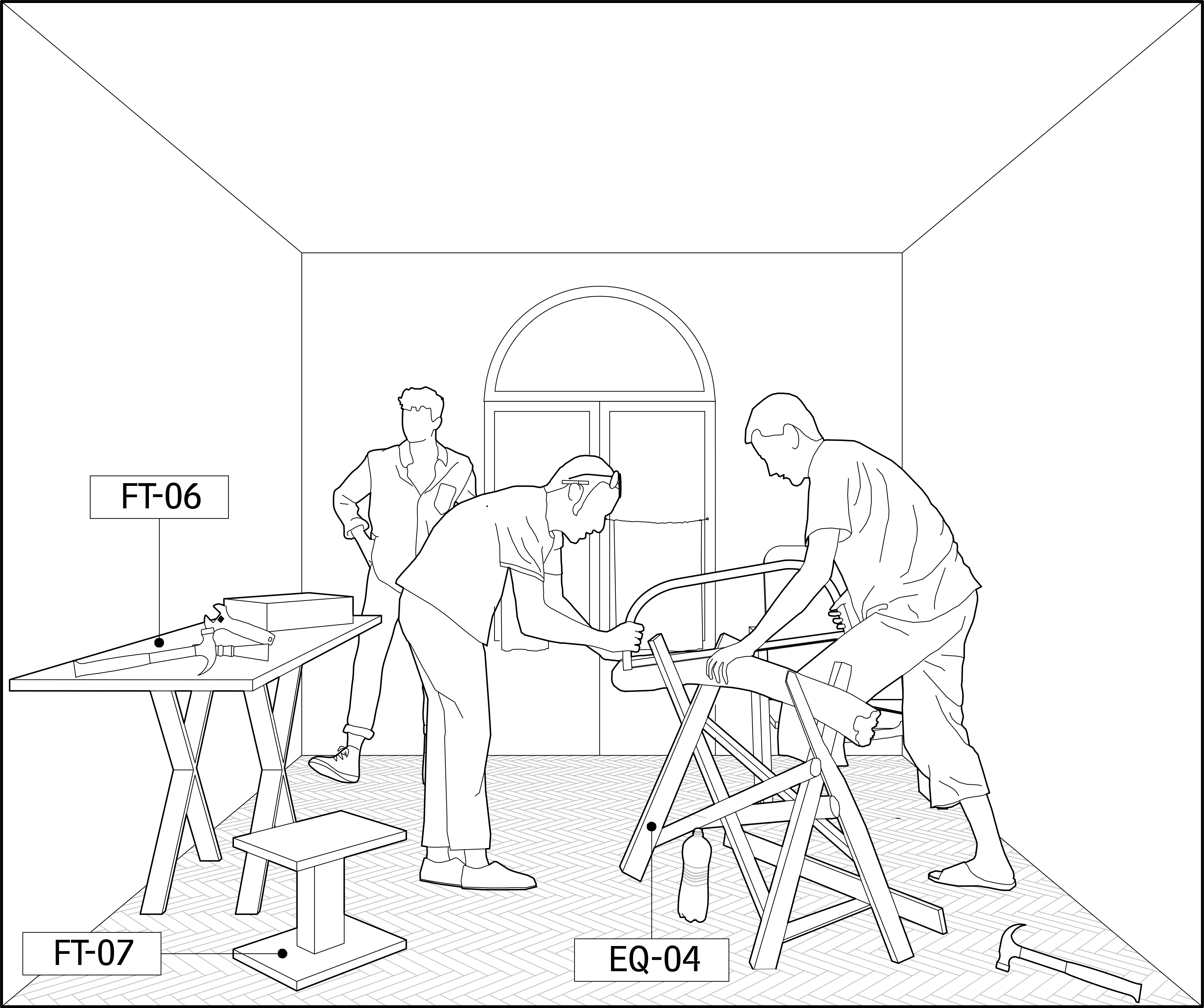 FT-06

FT-07

EQ-04