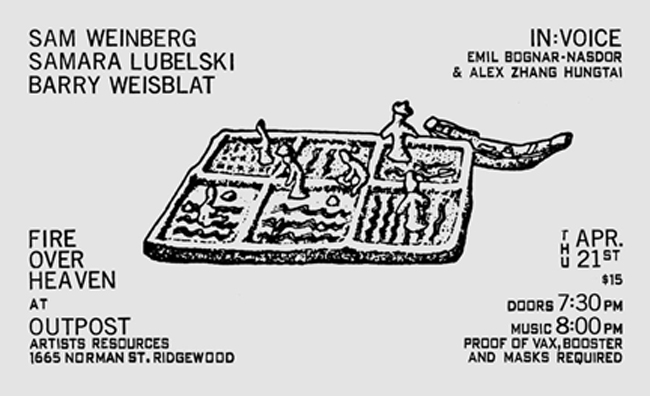 SAM WEINBERG
SAMARA LUBELSKI
BARRY WEISBLAT

IN:VOICE
EMIL BOGNAR-NASDOR
& ALEX ZHANG HUNGTAI

FIRE
OVER
HEAVEN
AT
OUTPOST
ARTISTS RESOURCES
1665 NORMAN ST. RIDGEWOOD

THU APR. 21ST
$15
DOORS 7:30 PM
MUSIC 8:00 PM
PROOF OF VAX, BOOSTER AND MASKS REQUIRED