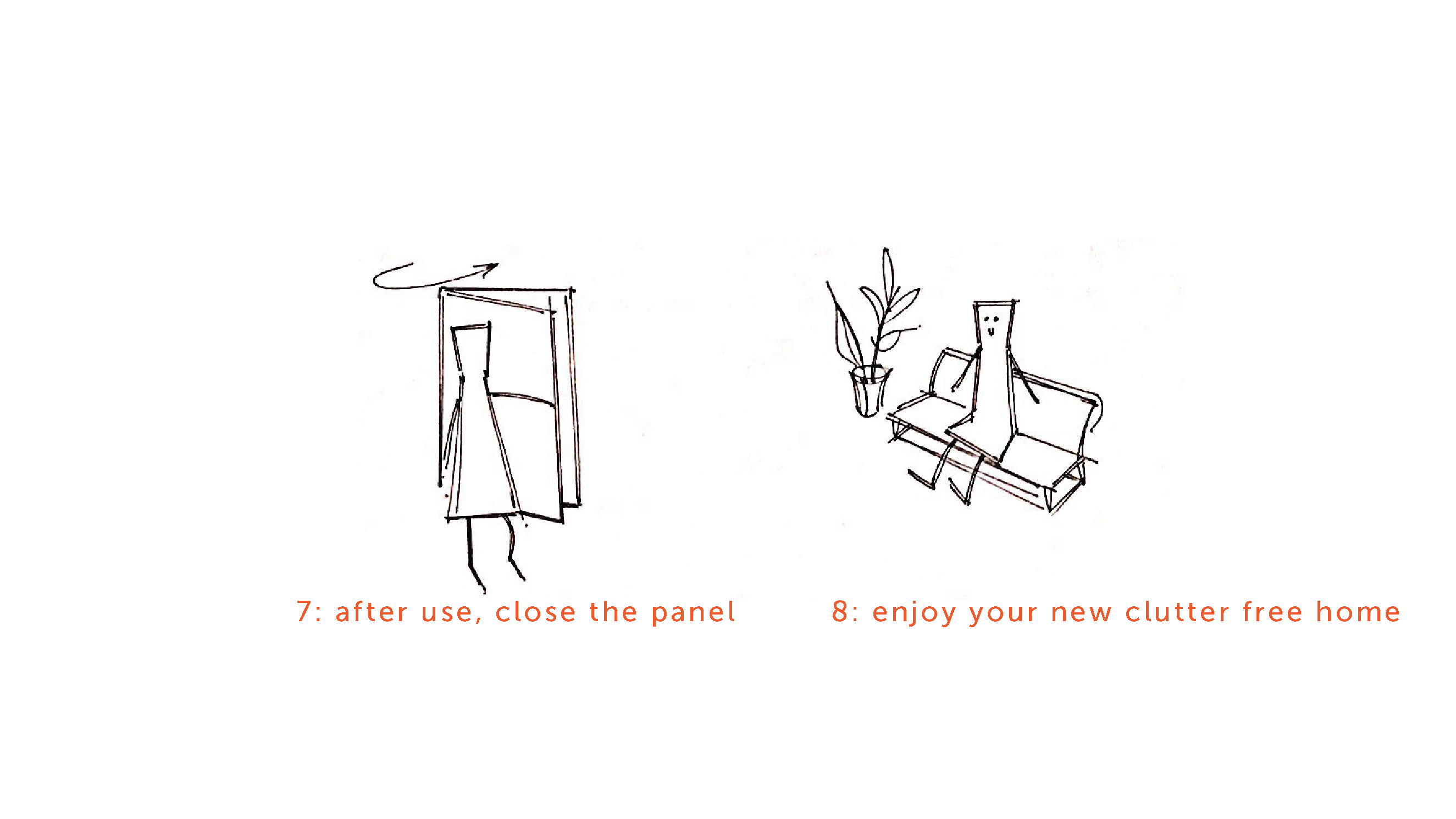 7: after use, close the panel

8: enjoy your new clutter free home