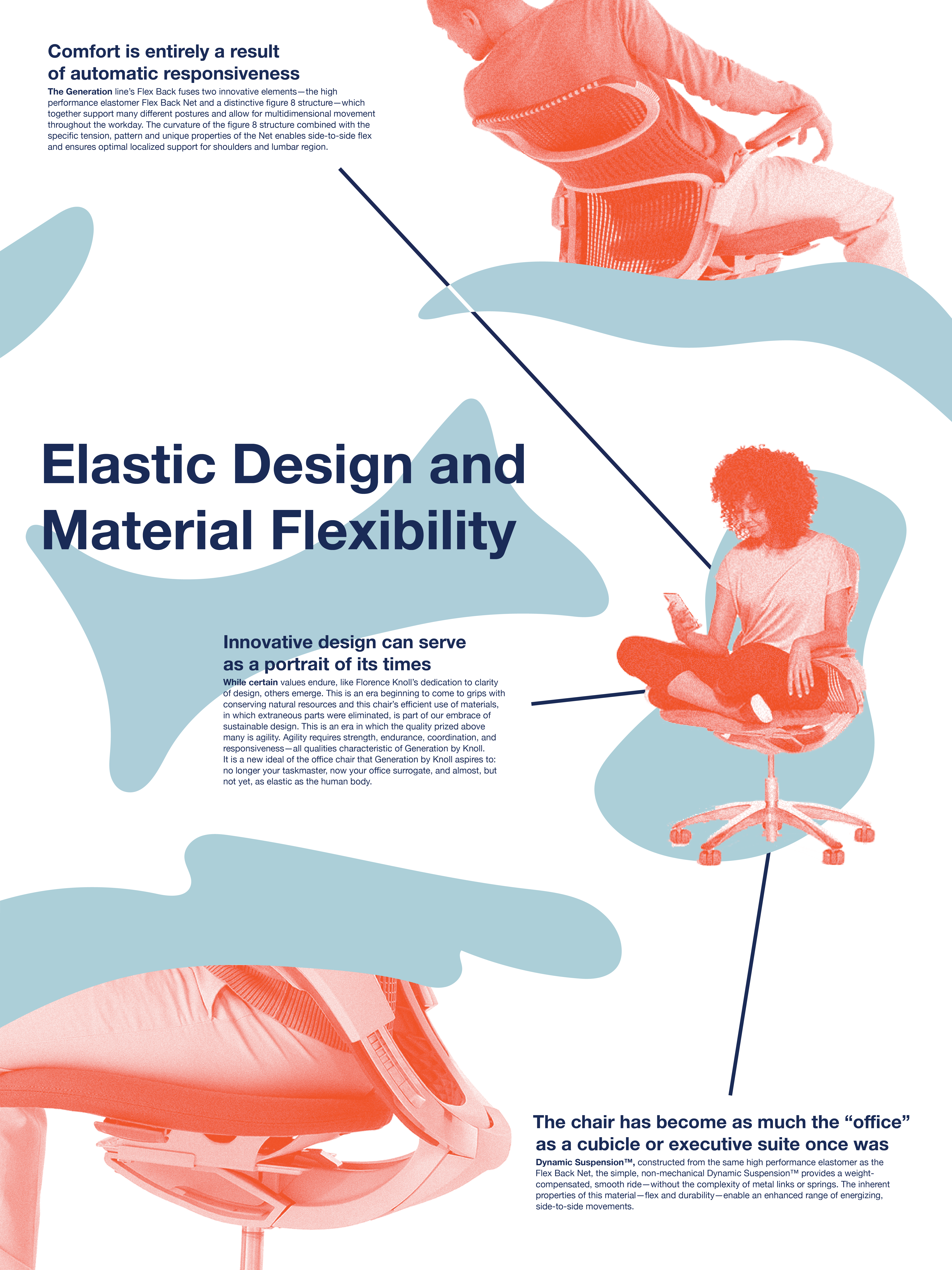 Comfort is entirely a result of automatic responsiveness

The Generation line's Flex Back fuses two innovative elements—the high performance elastomer Flex Back Net and a distinctive figure 8 structure—which together support many different postures and allow for multidimensional movement throughout the workday. The curvature of the figure 8 structure combined with the specific tension, pattern and unique properties of the Net enables side-to-side flex and ensures optimal localized support for shoulders and lumbar region.

Elastic Design and Material Flexibility

Innovative design can serve as a portrait of its times

While certain values endure, like Florence Knoll's dedication to clarity of design, others emerge. This is an era beginning to come to grips with conserving natural resources and this chair's efficient use of materials, in which extraneous parts were eliminated, is part of our embrace of sustainable design. This is an era in which the quality prized above many is agility. Agility requires strength, endurance, coordination, and responsiveness—all qualities characteristic of Generation by Knoll. It is a new ideal of the office chair that Generation by Knoll aspires to: no longer your taskmaster, now your office surrogate, and almost, but not yet, as elastic as the human body.

The chair has become as much the "office" as a cubicle or executive suite once was

Dynamic Suspension™, constructed from the same high performance elastomer as the Flex Back Net, the simple, non-mechanical Dynamic Suspension™ provides a weight-compensated, smooth ride—without the complexity of metal links or springs. The inherent properties of this material—flex and durability—enable an enhanced range of energizing, side-to-side movements.