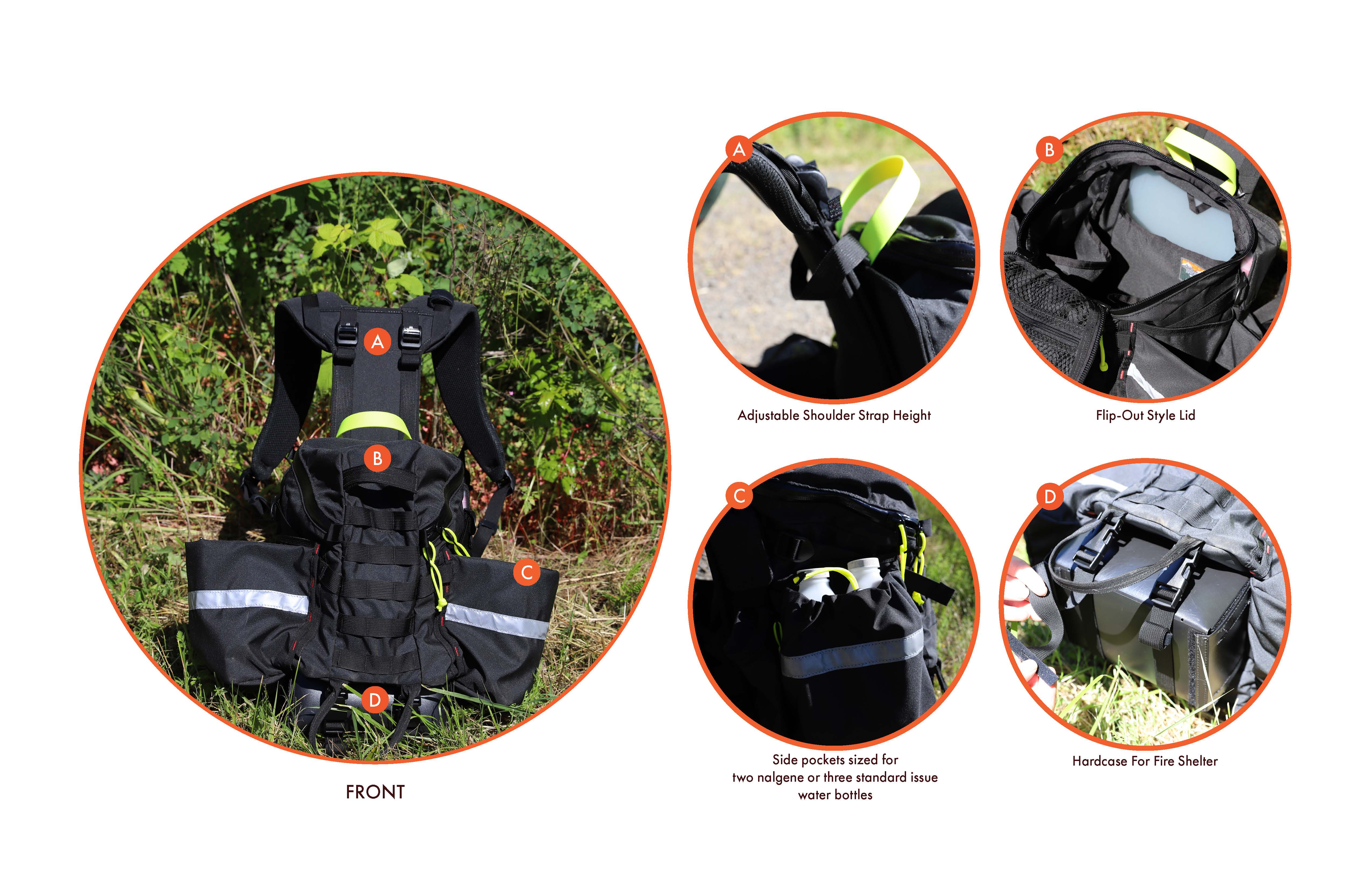 A

B

C

D

FRONT

A

Adjustable Shoulder Strap Height

B

Flip-Out Style Lid

C

Side pockets sized for two nalgene or three standard issue water bottles

D

Hardcase For Fire Shelter