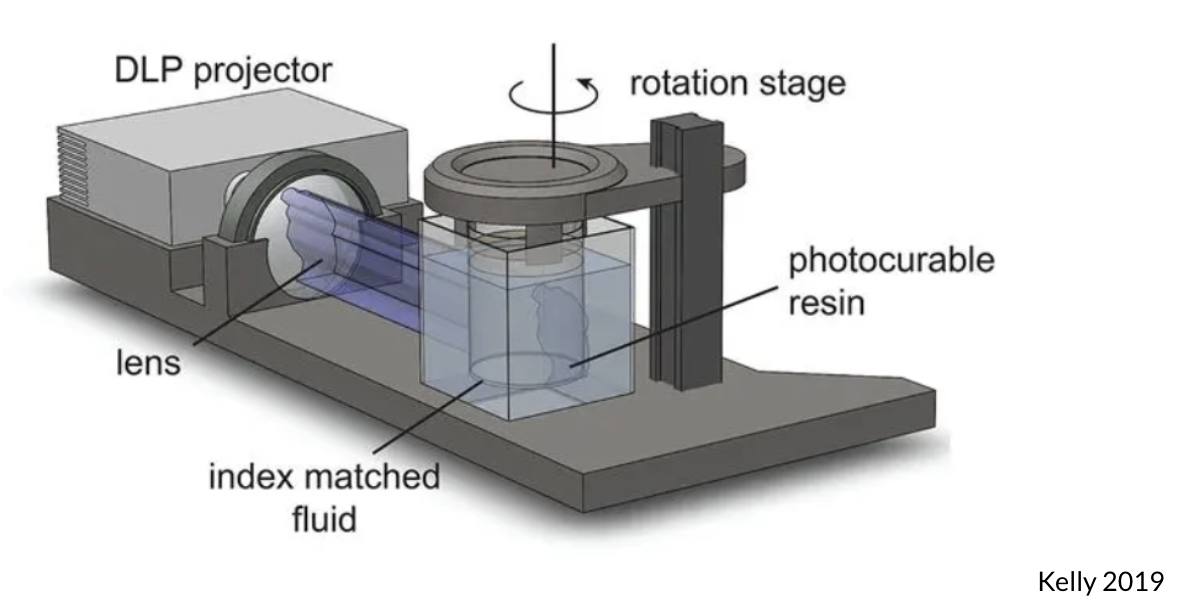 DLP projector

rotation stage

photocurable resin

lens

index matched fluid

Kelly 2019