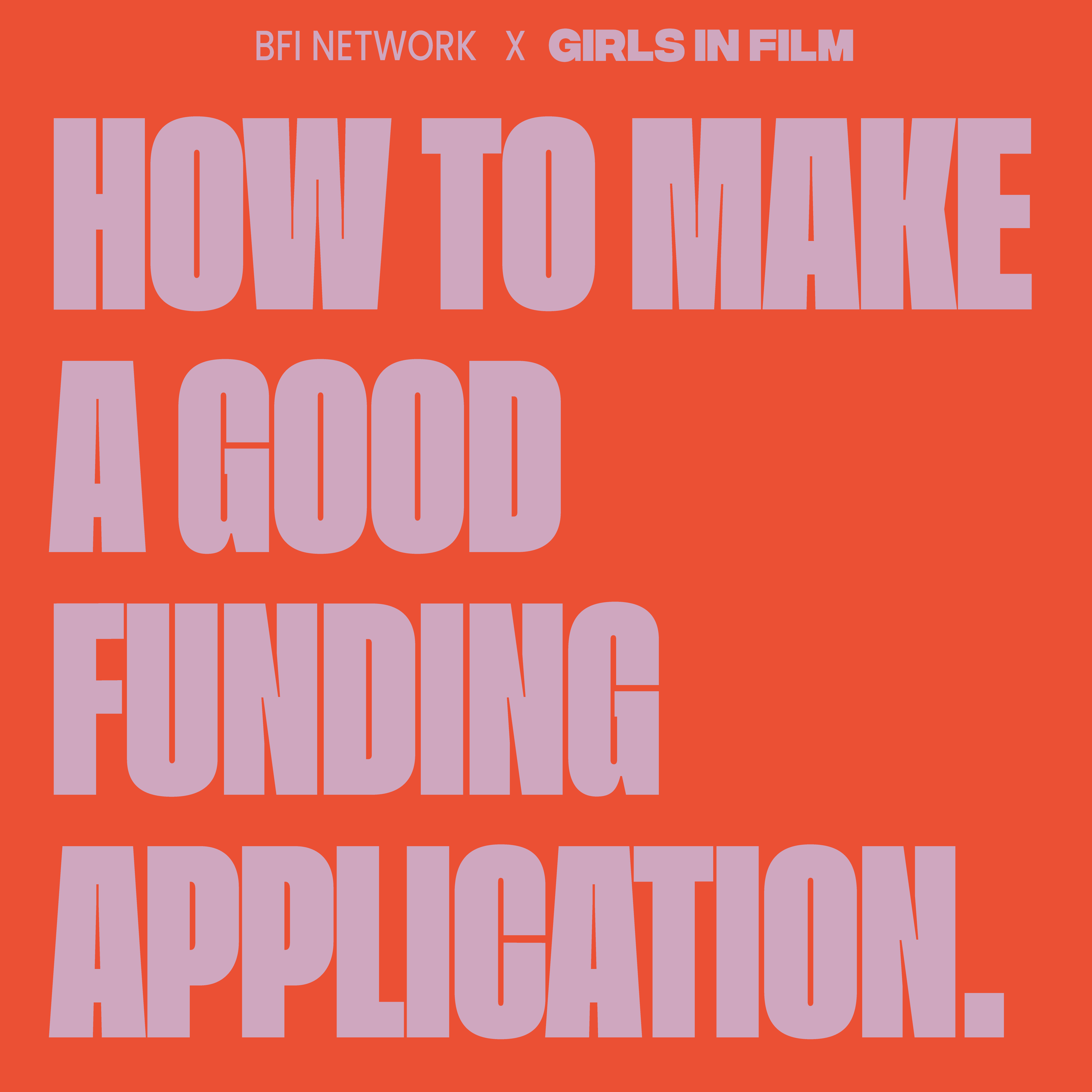 BFI NETWORK X GIRLS IN FILM

HOW TO MAKE A GOOD FUNDING APPLICATION.