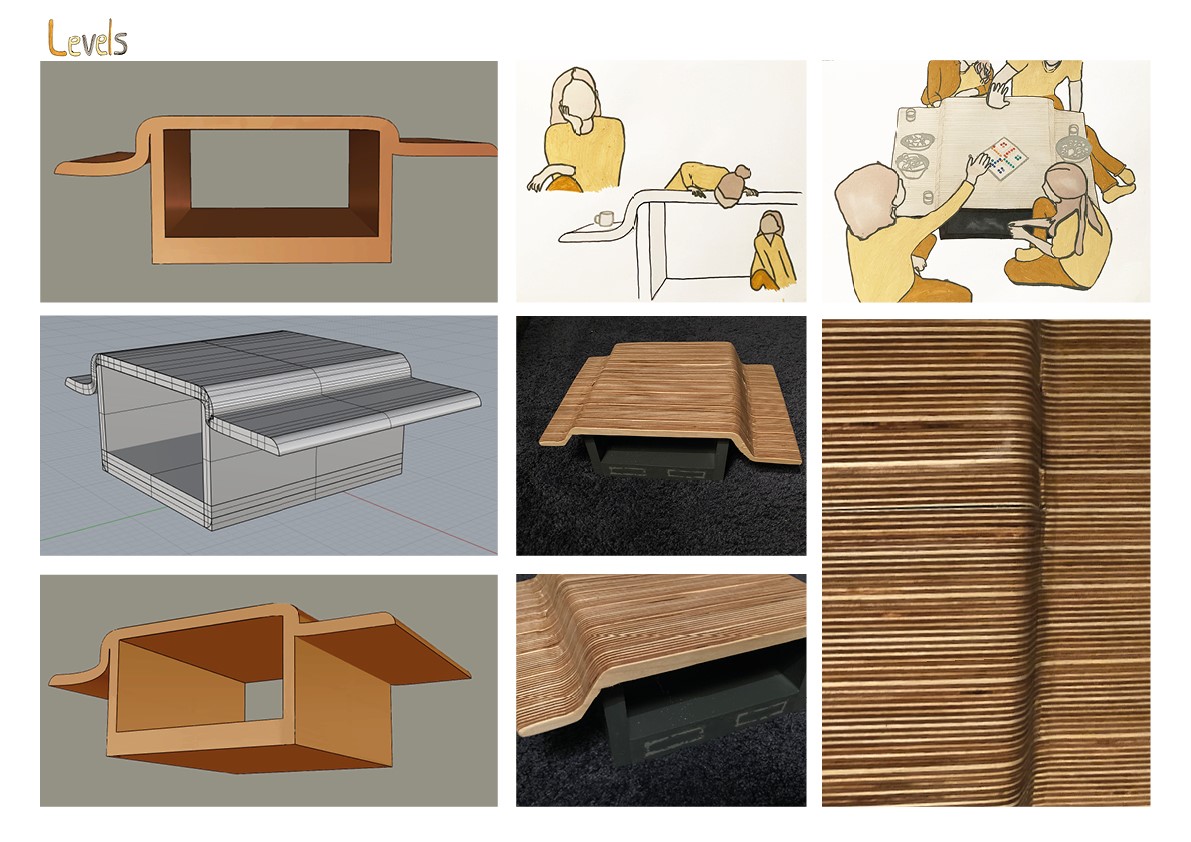 Levels