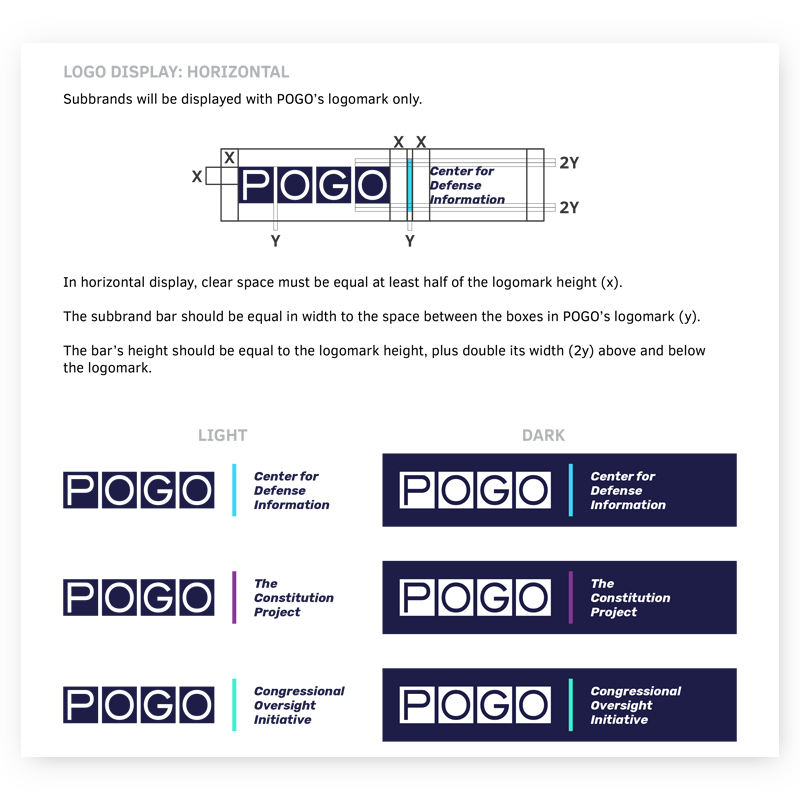 LOGO DISPLAY: HORIZONTAL

Subbrands will be displayed with POGO's logomark only.

X X
X
X
POGO
Center for Defense Information
2Y
2Y
Y
Y

In horizontal display, clear space must be equal at least half of the logomark height (x).

The subbrand bar should be equal in width to the space between the boxes in POGO's logomark (y).

The bar's height should be equal to the logomark height, plus double its width (2y) above and below the logomark.

LIGHT

POGO
Center for Defense Information

POGO
The Constitution Project

POGO
Congressional Oversight Initiative

DARK

POGO
Center for Defense Information

POGO
The Constitution Project

POGO
Congressional Oversight Initiative