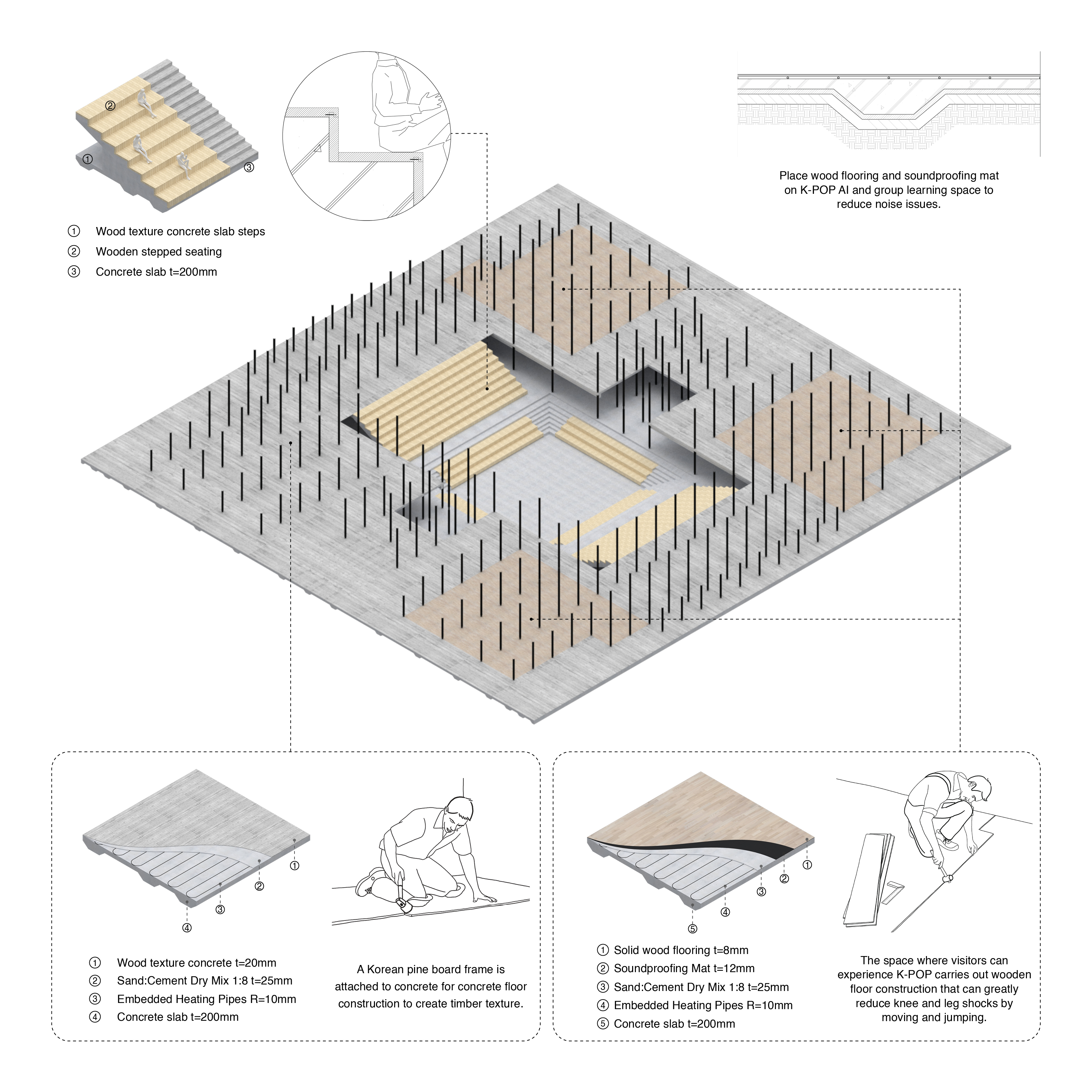 ②
①
③

① Wood texture concrete slab steps
② Wooden stepped seating
③ Concrete slab t=200mm

Place wood flooring and soundproofing mat on K-POP AI and group learning space to reduce noise issues.

①
②
③
④

① Wood texture concrete t=20mm
② Sand:Cement Dry Mix 1:8 t=25mm
③ Embedded Heating Pipes R=10mm
④ Concrete slab t=200mm

A Korean pine board frame is attached to concrete for concrete floor construction to create timber texture.

①
②
③
④
⑤

① Solid wood flooring t=8mm
② Soundproofing Mat t=12mm
③ Sand:Cement Dry Mix 1:8 t=25mm
④ Embedded Heating Pipes R=10mm
⑤ Concrete slab t=200mm

The space where visitors can experience K-POP carries out wooden floor construction that can greatly reduce knee and leg shocks by moving and jumping.