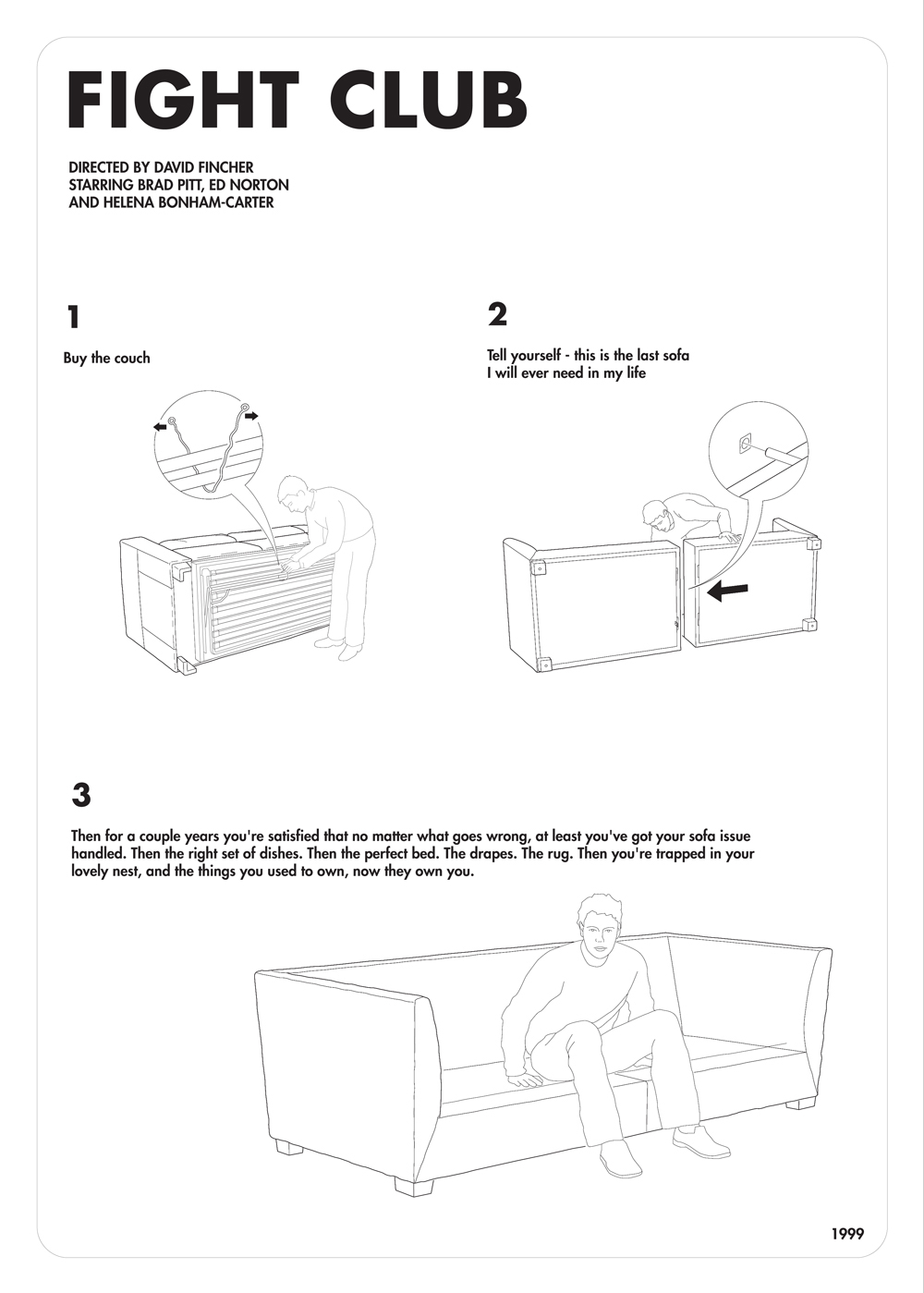 FIGHT CLUB

DIRECTED BY DAVID FINCHER
STARRING BRAD PITT, ED NORTON
AND HELENA BONHAM-CARTER

1

Buy the couch

2

Tell yourself - this is the last sofa I will ever need in my life

3

Then for a couple years you're satisfied that no matter what goes wrong, at least you've got your sofa issue handled. Then the right set of dishes. Then the perfect bed. The drapes. The rug. Then you're trapped in your lovely nest, and the things you used to own, now they own you.

1999