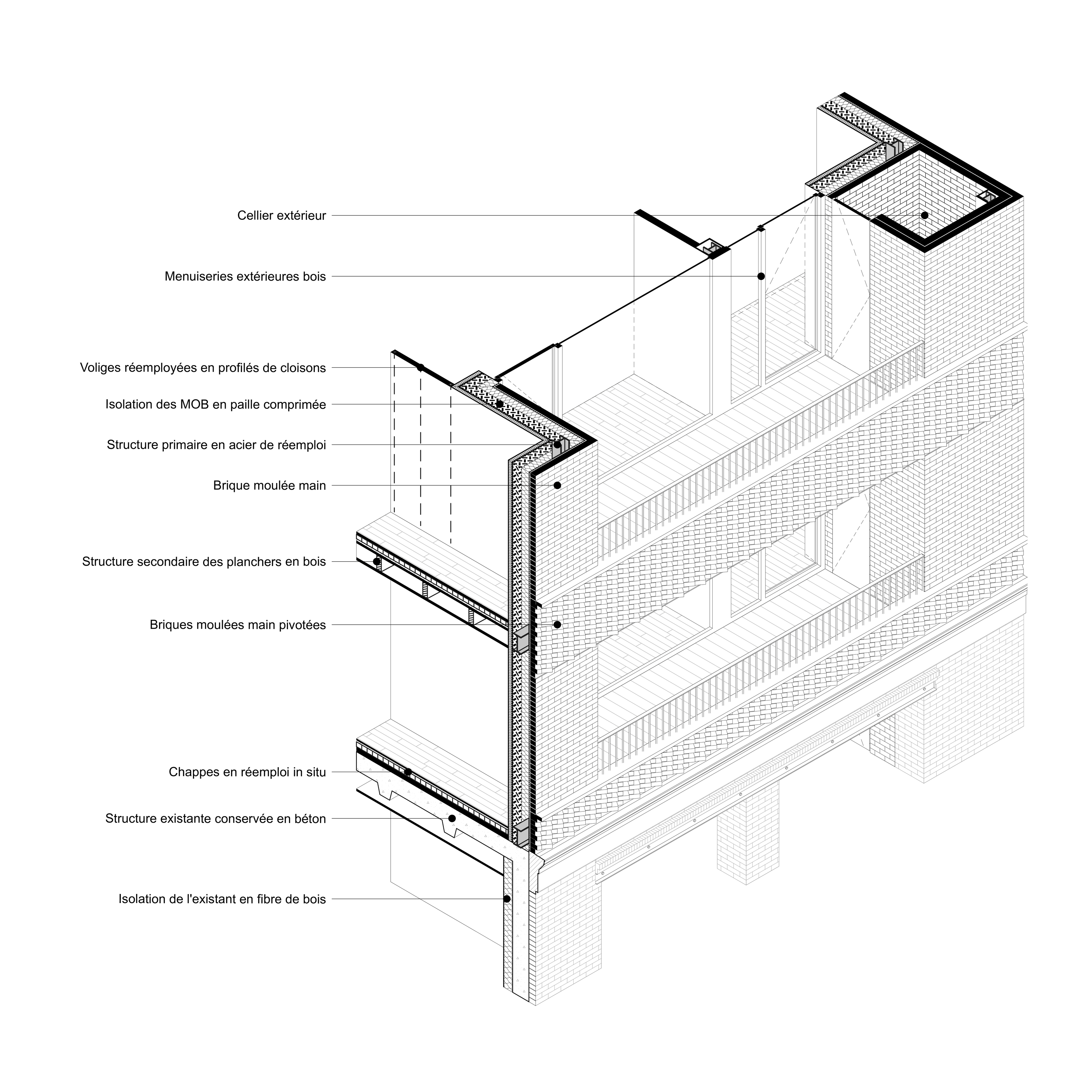 Cellier extérieur

Menuiseries extérieures bois

Voliges réemployées en profilés de cloisons

Isolation des MOB en paille comprimée

Structure primaire en acier de réemploi

Brique moulée main

Structure secondaire des planchers en bois

Briques moulées main pivotées

Chappes en réemploi in situ

Structure existante conservée en béton

Isolation de l'existant en fibre de bois