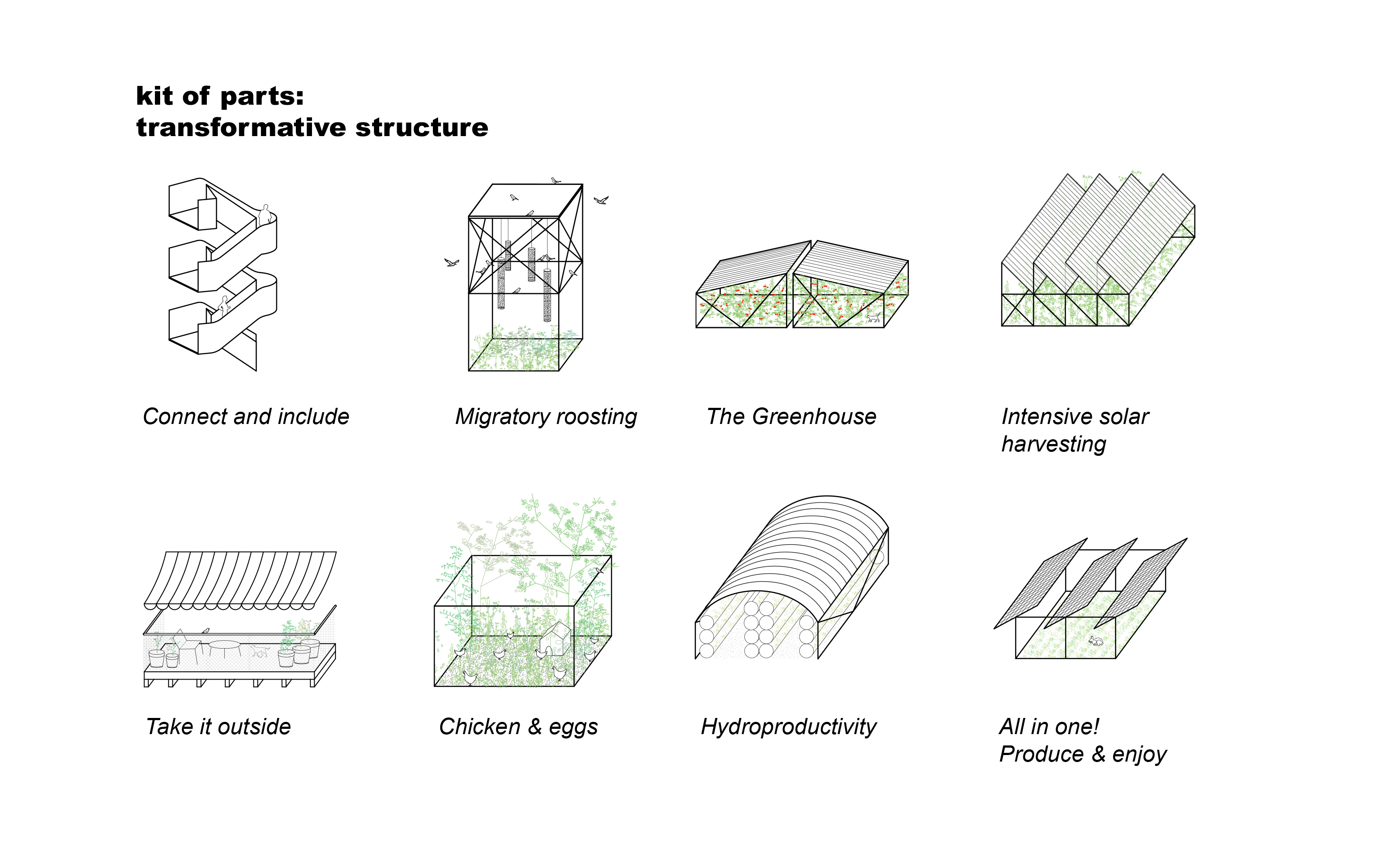 kit of parts:
transformative structure

Connect and include

Migratory roosting

The Greenhouse

Intensive solar harvesting

Take it outside

Chicken & eggs

Hydroproductivity

All in one!
Produce & enjoy